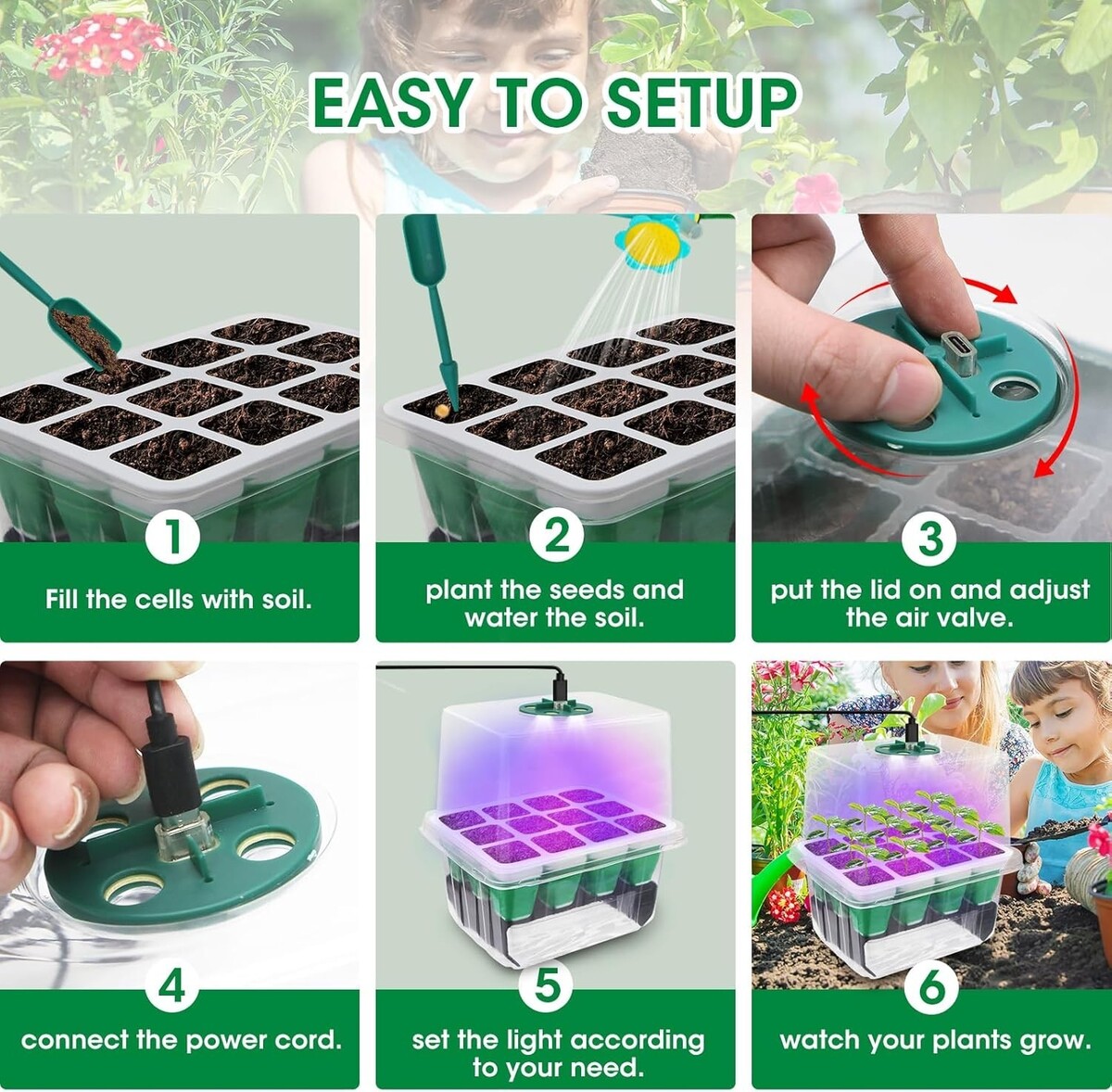 EASY TO SETUP

1
Fill the cells with soil.

2
plant the seeds and water the soil.

3
put the lid on and adjust the air valve.

4
connect the power cord.

5
set the light according to your need.

6
watch your plants grow.