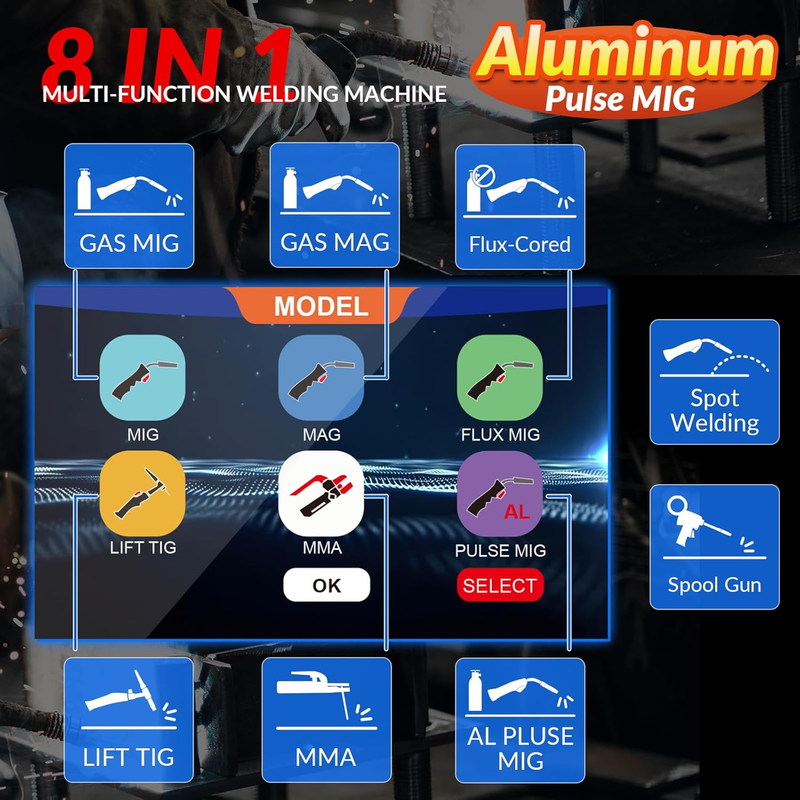 8 IN 1
MULTI-FUNCTION WELDING MACHINE

Aluminum
Pulse MIG

GAS MIG

GAS MAG

Flux-Cored

MODEL

MIG

MAG

FLUX MIG

LIFT TIG

MMA

AL

PULSE MIG

OK

SELECT

Spot Welding

Spool Gun

LIFT TIG

MMA

AL PLUSE MIG