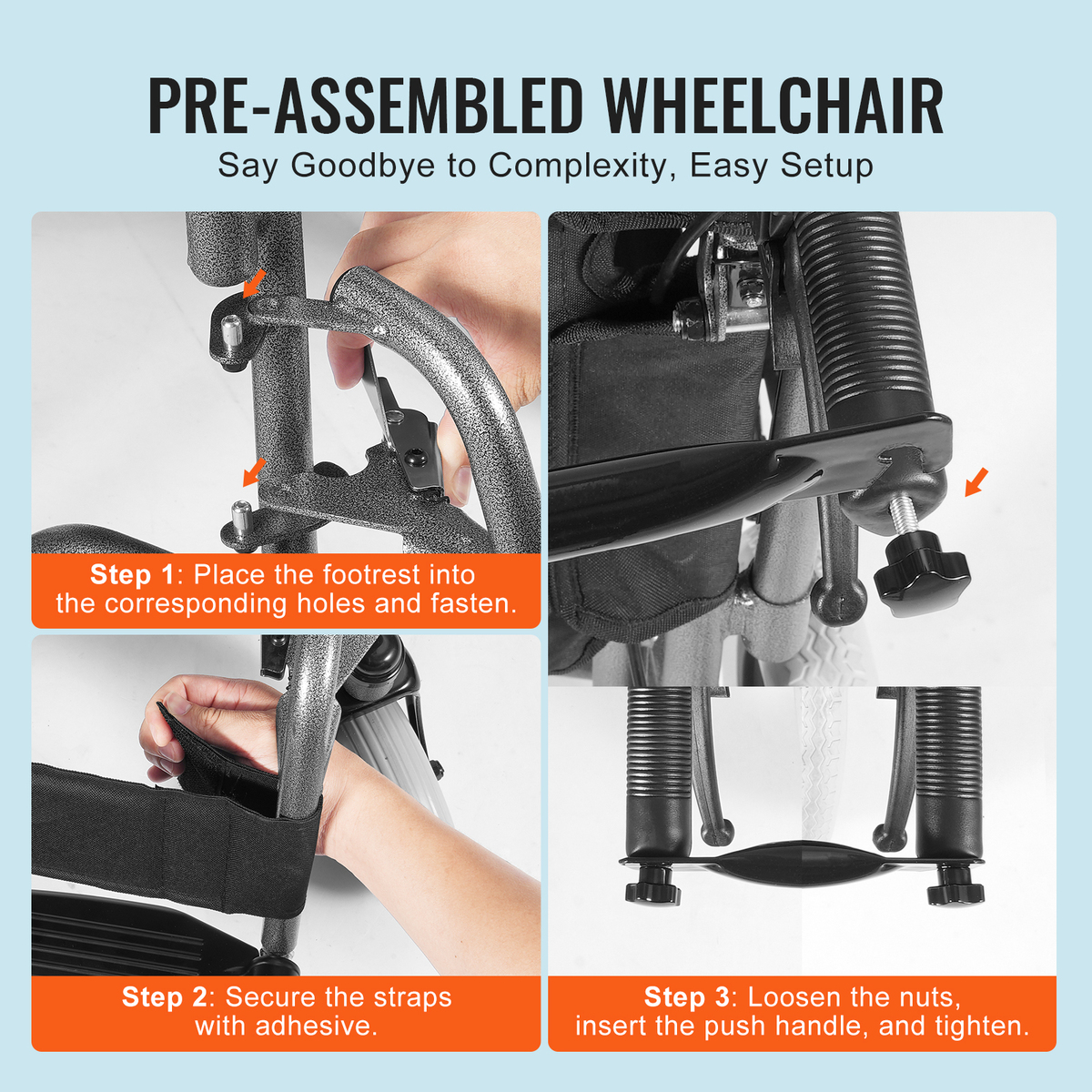 PRE-ASSEMBLED WHEELCHAIR

Say Goodbye to Complexity, Easy Setup

Step 1: Place the footrest into the corresponding holes and fasten.

Step 2: Secure the straps with adhesive.

Step 3: Loosen the nuts, insert the push handle, and tighten.