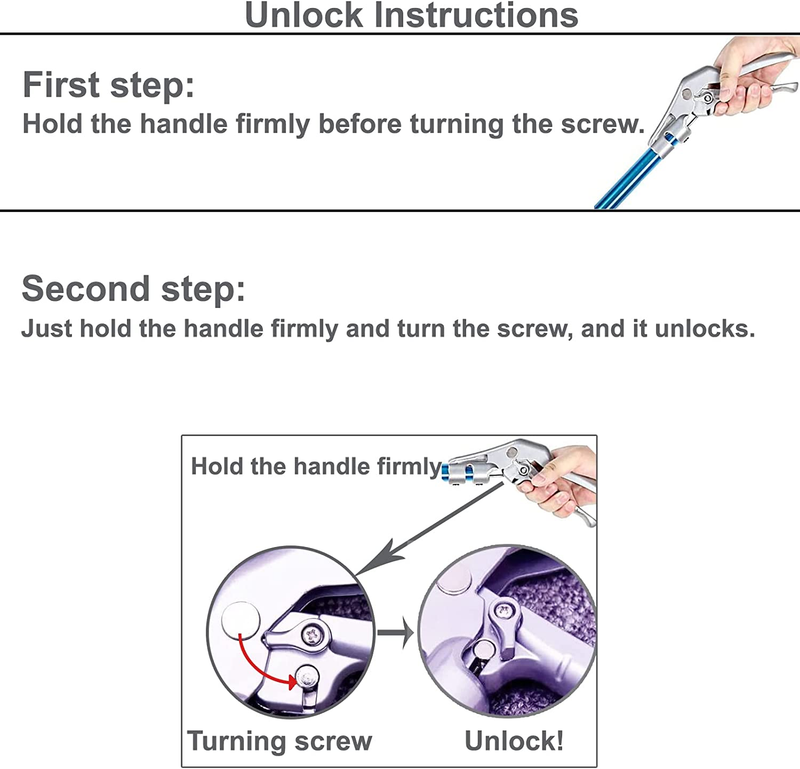 Unlock Instructions

First step:
Hold the handle firmly before turning the screw.

Second step:
Just hold the handle firmly and turn the screw, and it unlocks.

Hold the handle firmly

Turning screw

Unlock!