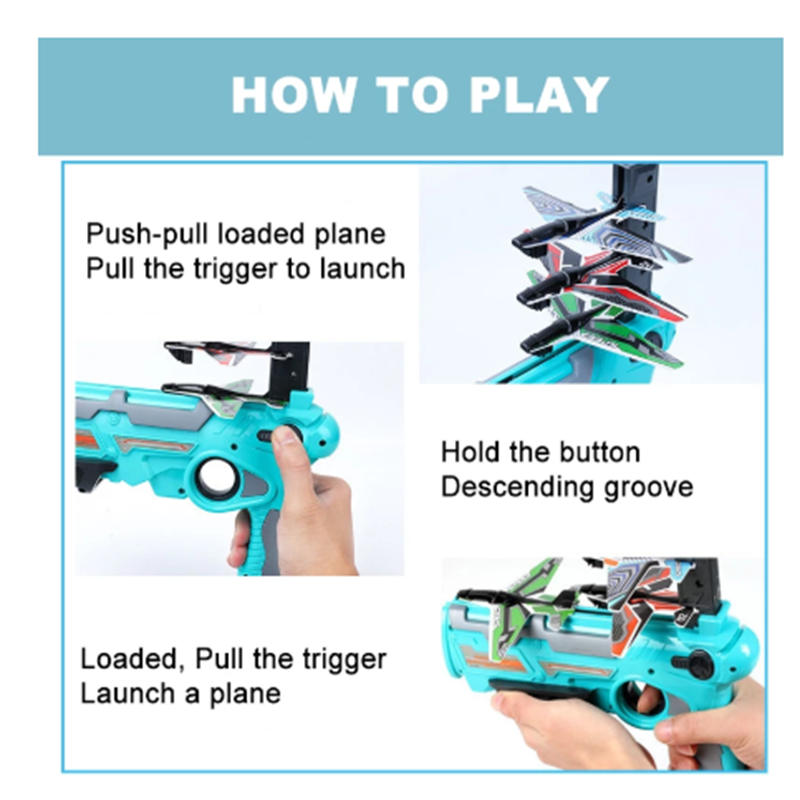 HOW TO PLAY

Push-pull loaded plane
Pull the trigger to launch

Hold the button
Descending groove

Loaded, Pull the trigger
Launch a plane