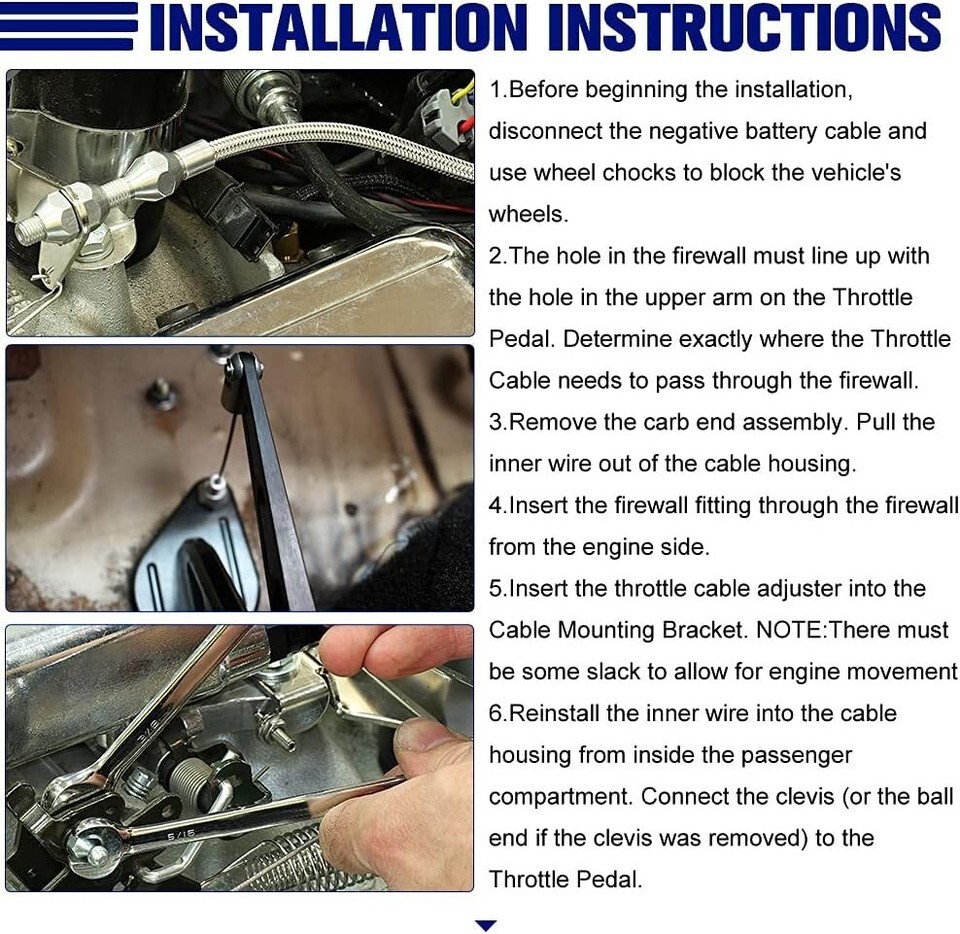 INSTALLATION INSTRUCTIONS

1.Before beginning the installation, disconnect the negative battery cable and use wheel chocks to block the vehicle's wheels.

2.The hole in the firewall must line up with the hole in the upper arm on the Throttle Pedal. Determine exactly where the Throttle Cable needs to pass through the firewall.

3.Remove the carb end assembly. Pull the inner wire out of the cable housing.

4.Insert the firewall fitting through the firewall from the engine side.

5.Insert the throttle cable adjuster into the Cable Mounting Bracket. NOTE:There must be some slack to allow for engine movement

6.Reinstall the inner wire into the cable housing from inside the passenger compartment. Connect the clevis (or the ball end if the clevis was removed) to the Throttle Pedal.

3/8

5/16