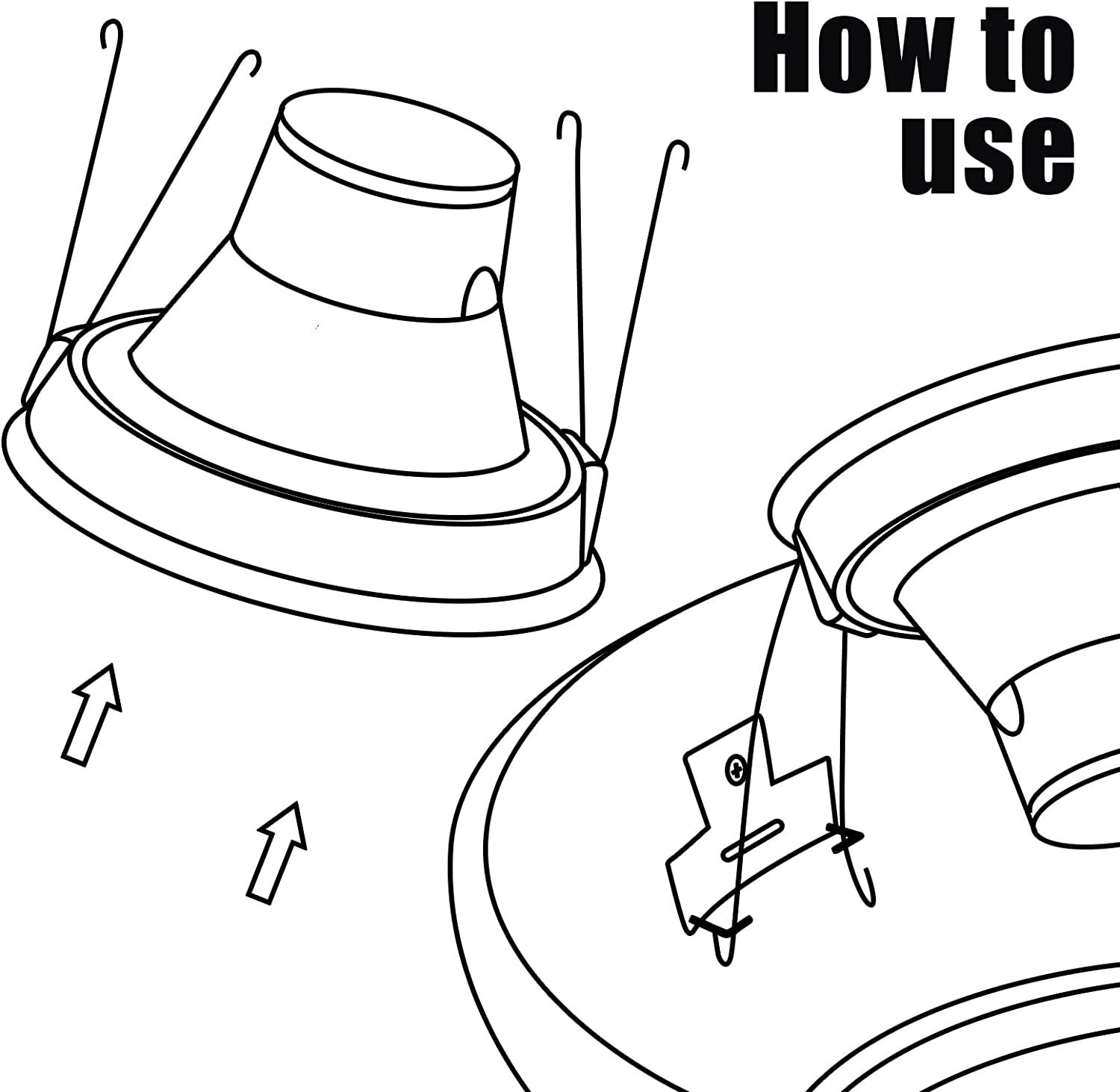 How to use