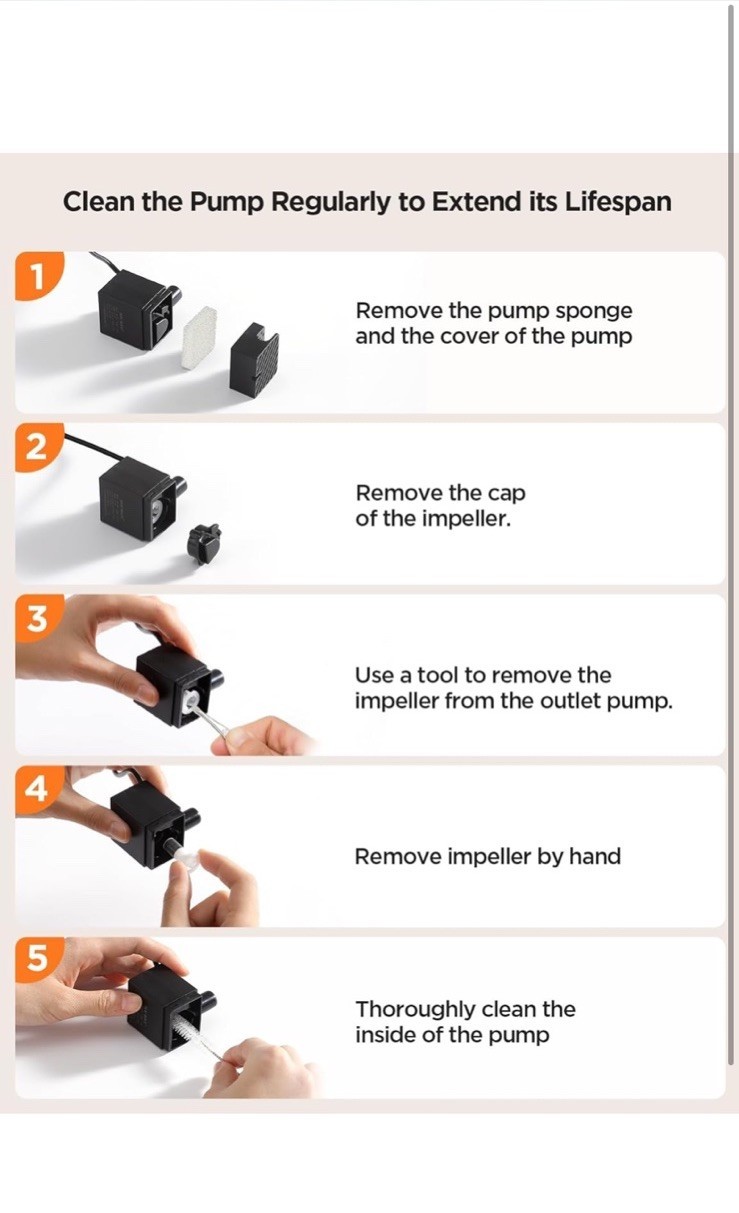 Clean the Pump Regularly to Extend its Lifespan

1

Remove the pump sponge and the cover of the pump

2

Remove the cap of the impeller.

3

Use a tool to remove the impeller from the outlet pump.

4

Remove impeller by hand

5

Thoroughly clean the inside of the pump