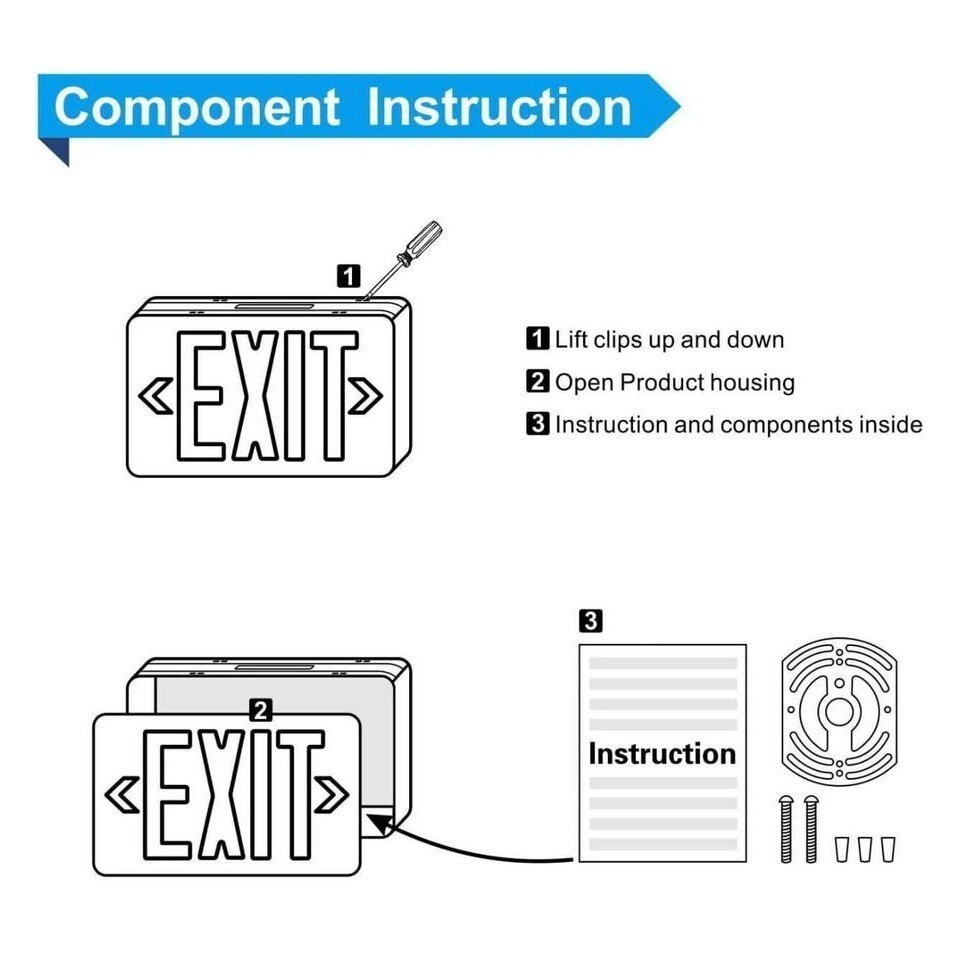 Component Instruction

1

EXIT

1 Lift clips up and down
2 Open Product housing
3 Instruction and components inside

2

EXIT

3

Instruction