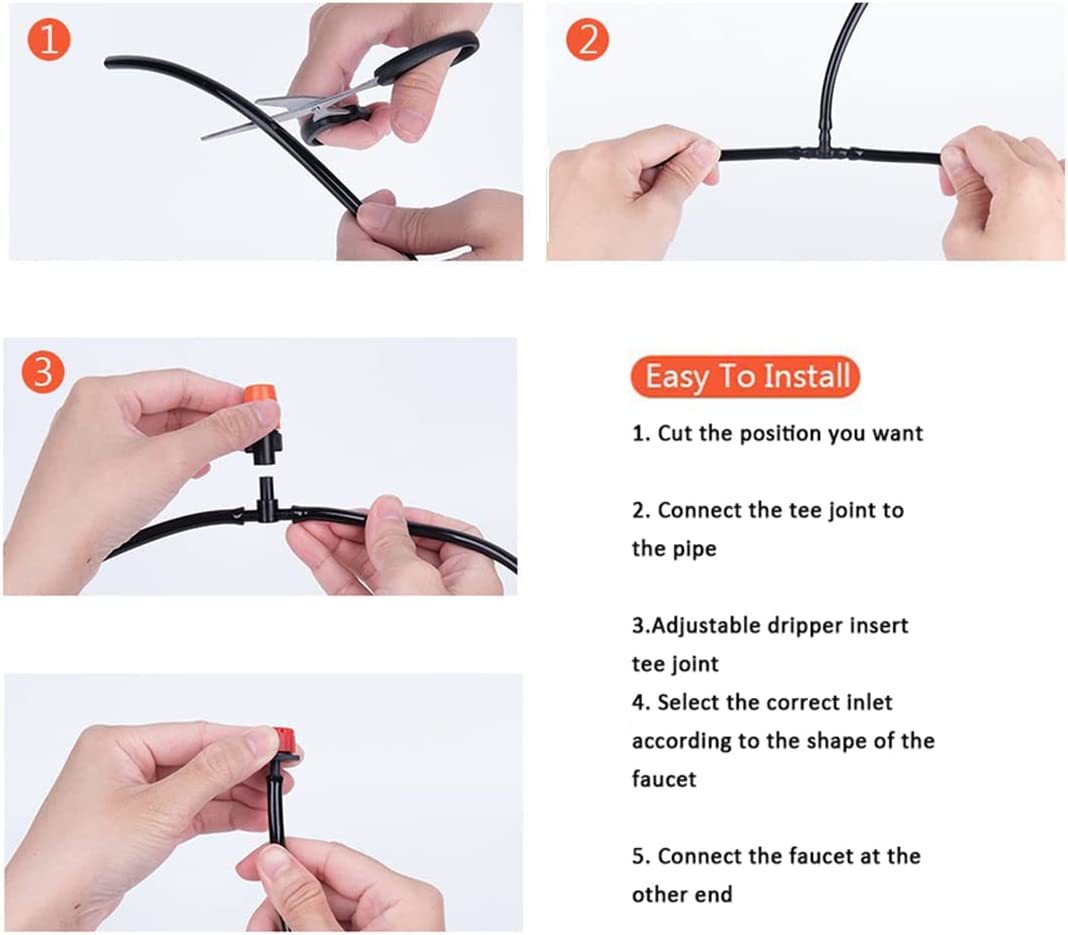 1

2

3

Easy To Install

1. Cut the position you want

2. Connect the tee joint to the pipe

3.Adjustable dripper insert tee joint
4. Select the correct inlet according to the shape of the faucet

5. Connect the faucet at the other end