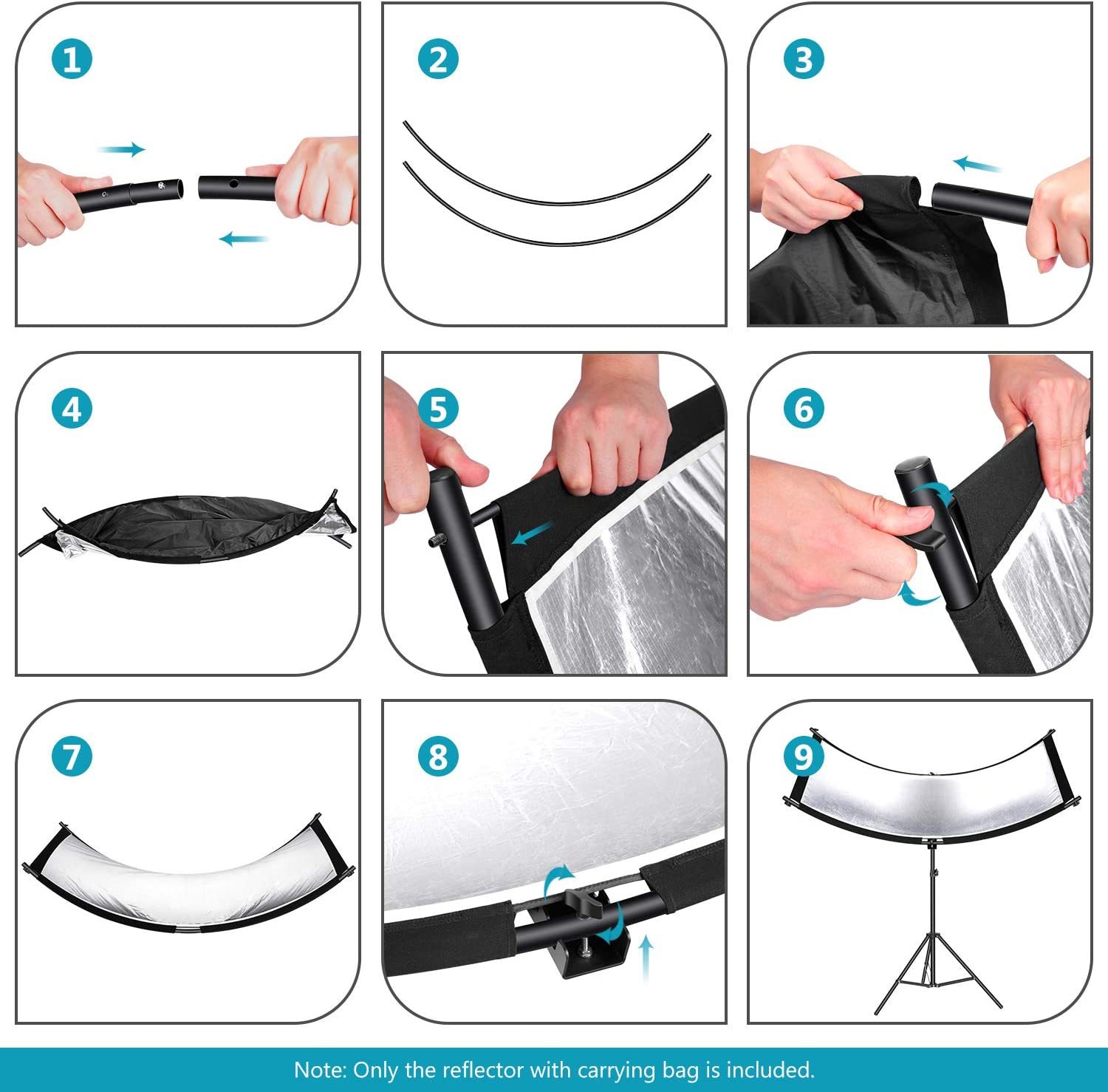 1
2
3
4
5
6
7
8
9
Note: Only the reflector with carrying bag is included.