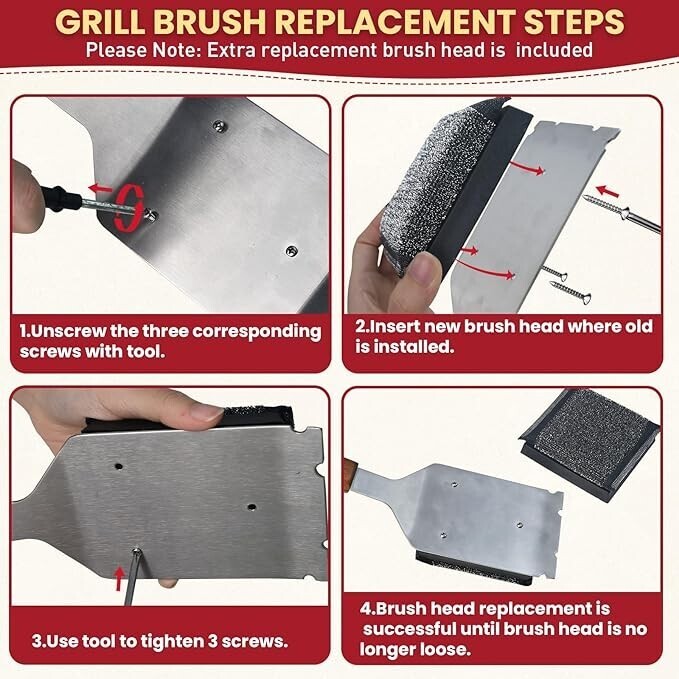 GRILL BRUSH REPLACEMENT STEPS
Please Note: Extra replacement brush head is included

1.Unscrew the three corresponding screws with tool.

2.Insert new brush head where old is installed.

3.Use tool to tighten 3 screws.

4.Brush head replacement is successful until brush head is no longer loose.