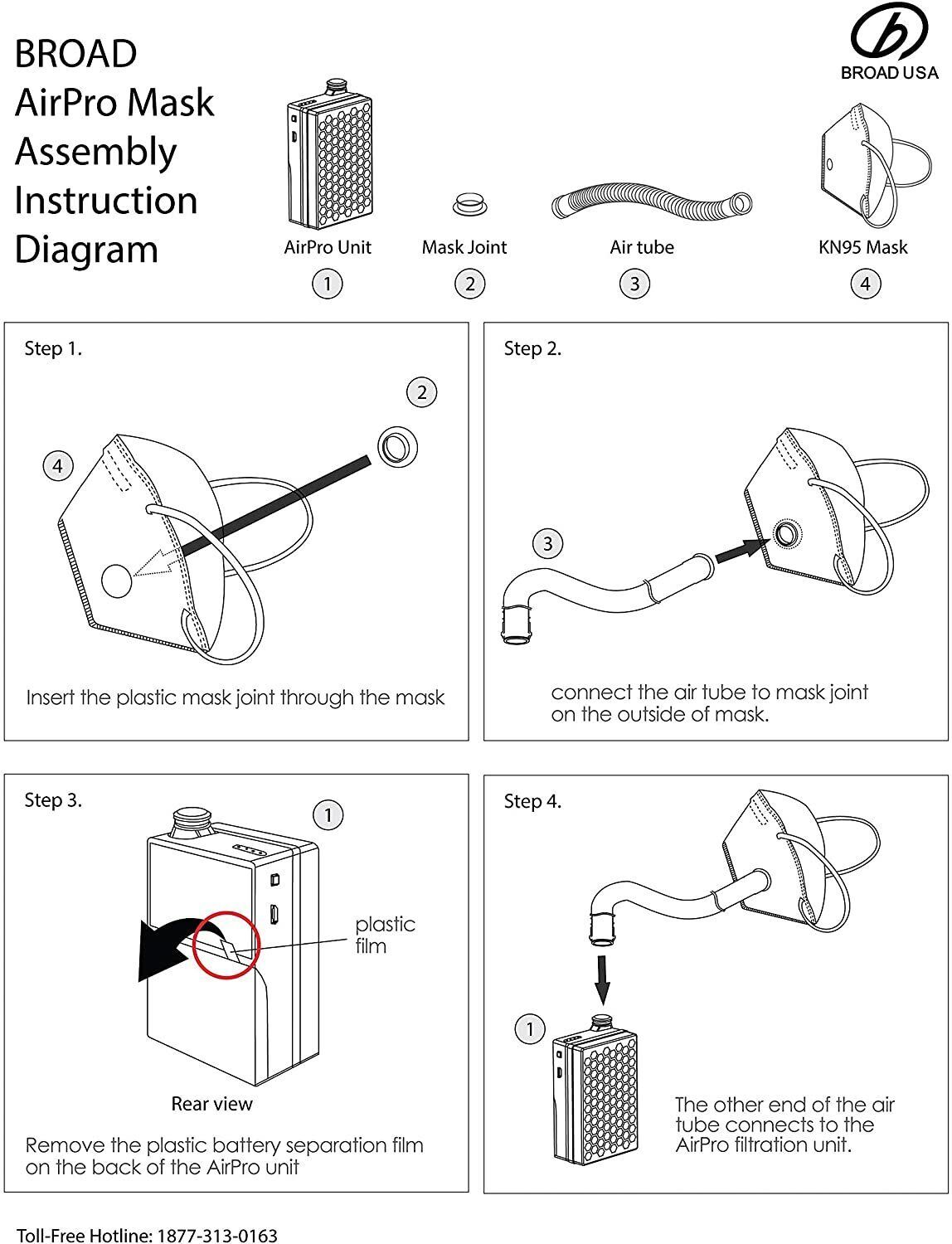 BROAD
AirPro Mask
Assembly
Instruction
Diagram

BROAD USA

AirPro Unit
1

Mask Joint
2

Air tube
3

KN95 Mask
4

Step 1.

2

4

Insert the plastic mask joint through the mask

Step 2.

3

connect the air tube to mask joint on the outside of mask.

Step 3.

1

plastic film

Rear view

Remove the plastic battery separation film on the back of the AirPro unit

Step 4.

1

The other end of the air tube connects to the AirPro filtration unit.

Toll-Free Hotline: 1877-313-0163