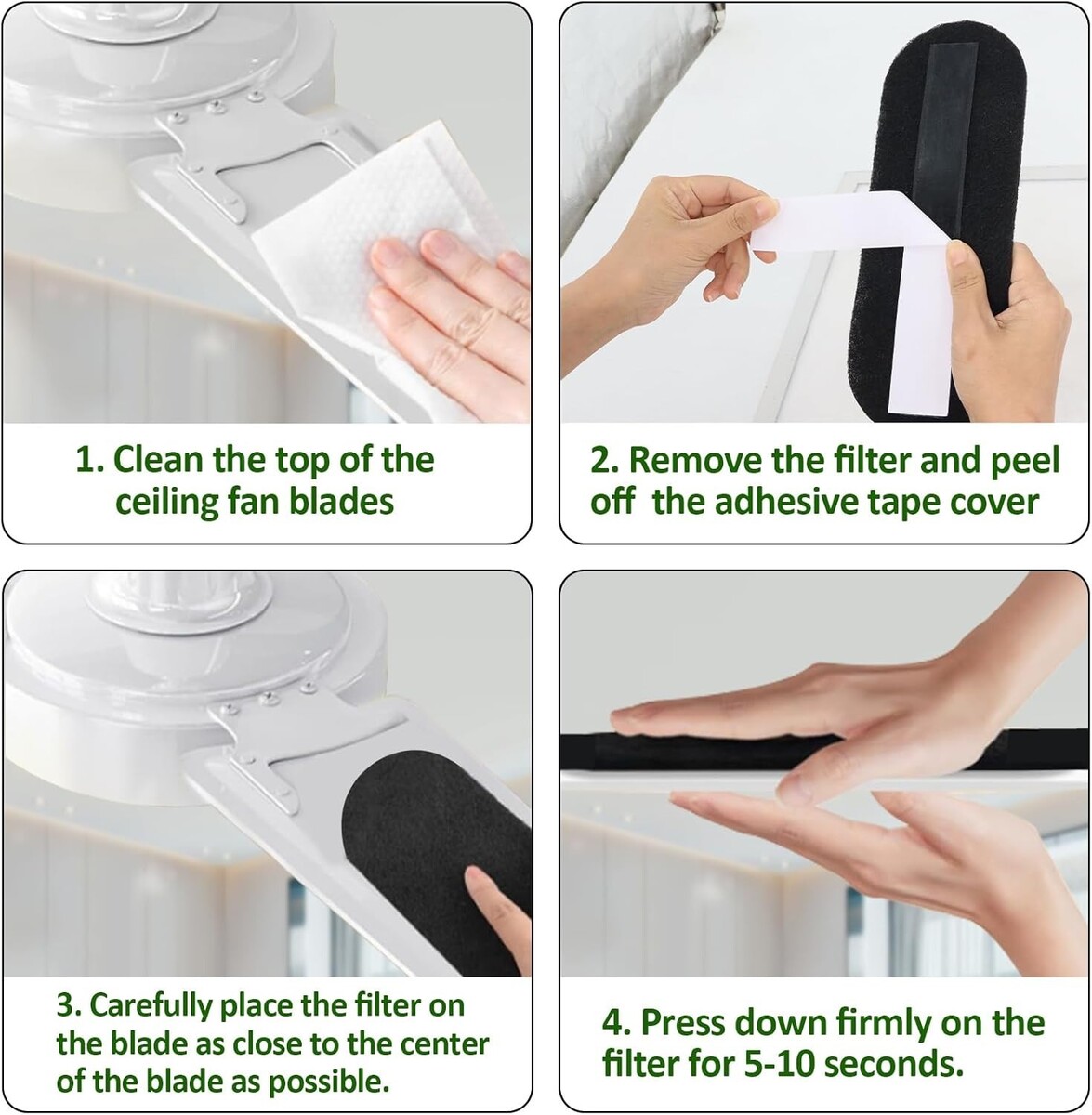 1. Clean the top of the ceiling fan blades

2. Remove the filter and peel off  the adhesive tape cover

3. Carefully place the filter on the blade as close to the center of the blade as possible.

4. Press down firmly on the filter for 5-10 seconds.