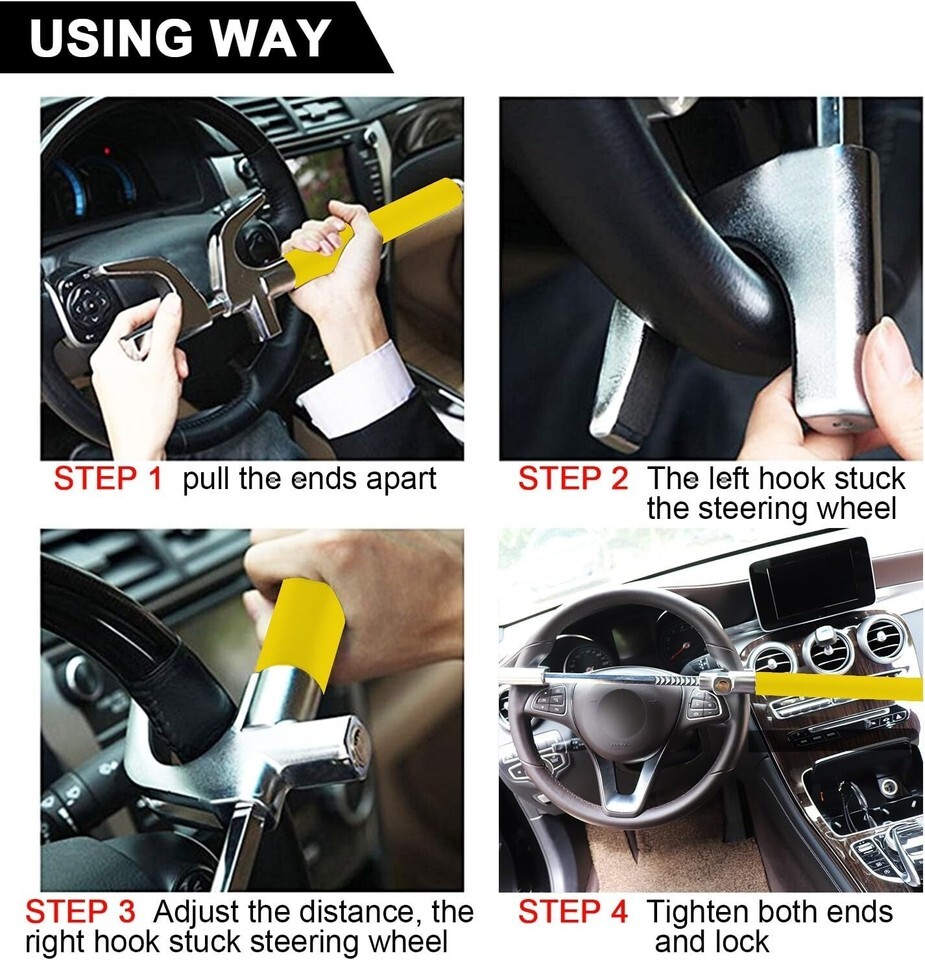 USING WAY

STEP 1 pull the ends apart

STEP 2 The left hook stuck the steering wheel

STEP 3 Adjust the distance, the right hook stuck steering wheel

STEP 4 Tighten both ends and lock