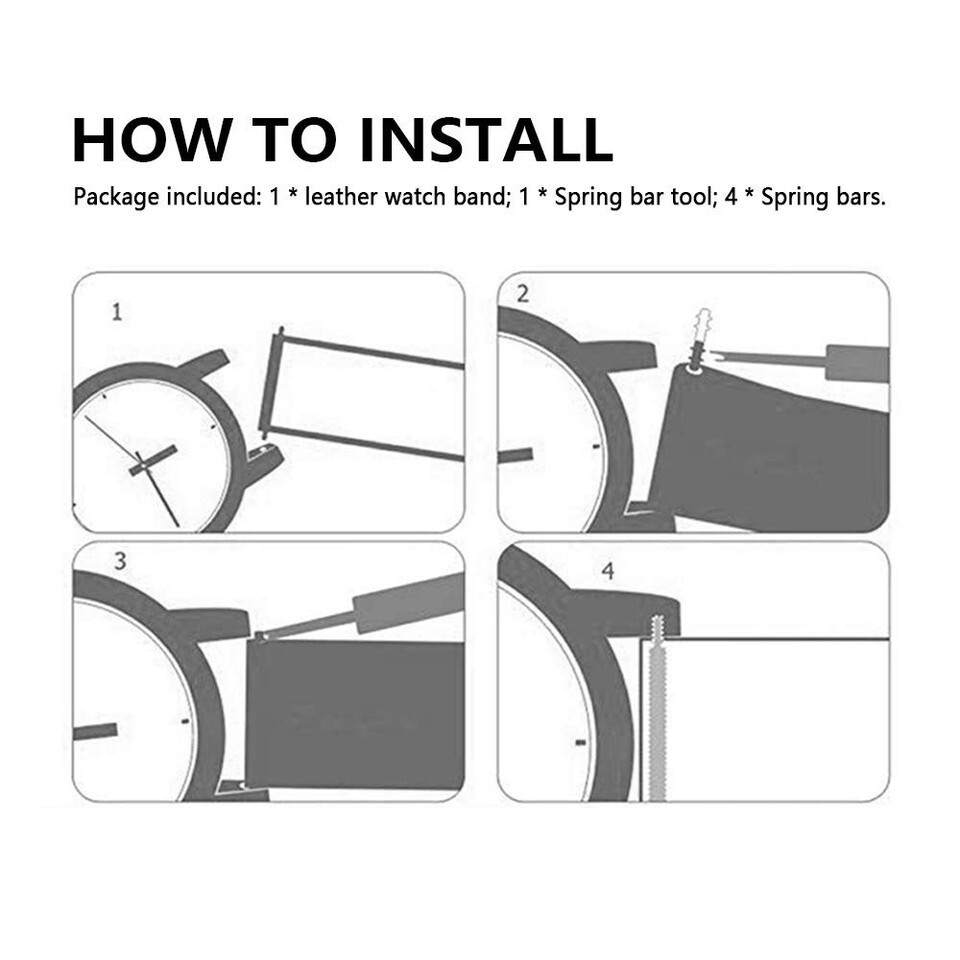 HOW TO INSTALL

Package included: 1 * leather watch band; 1 * Spring bar tool; 4 * Spring bars.

1

2

3

4