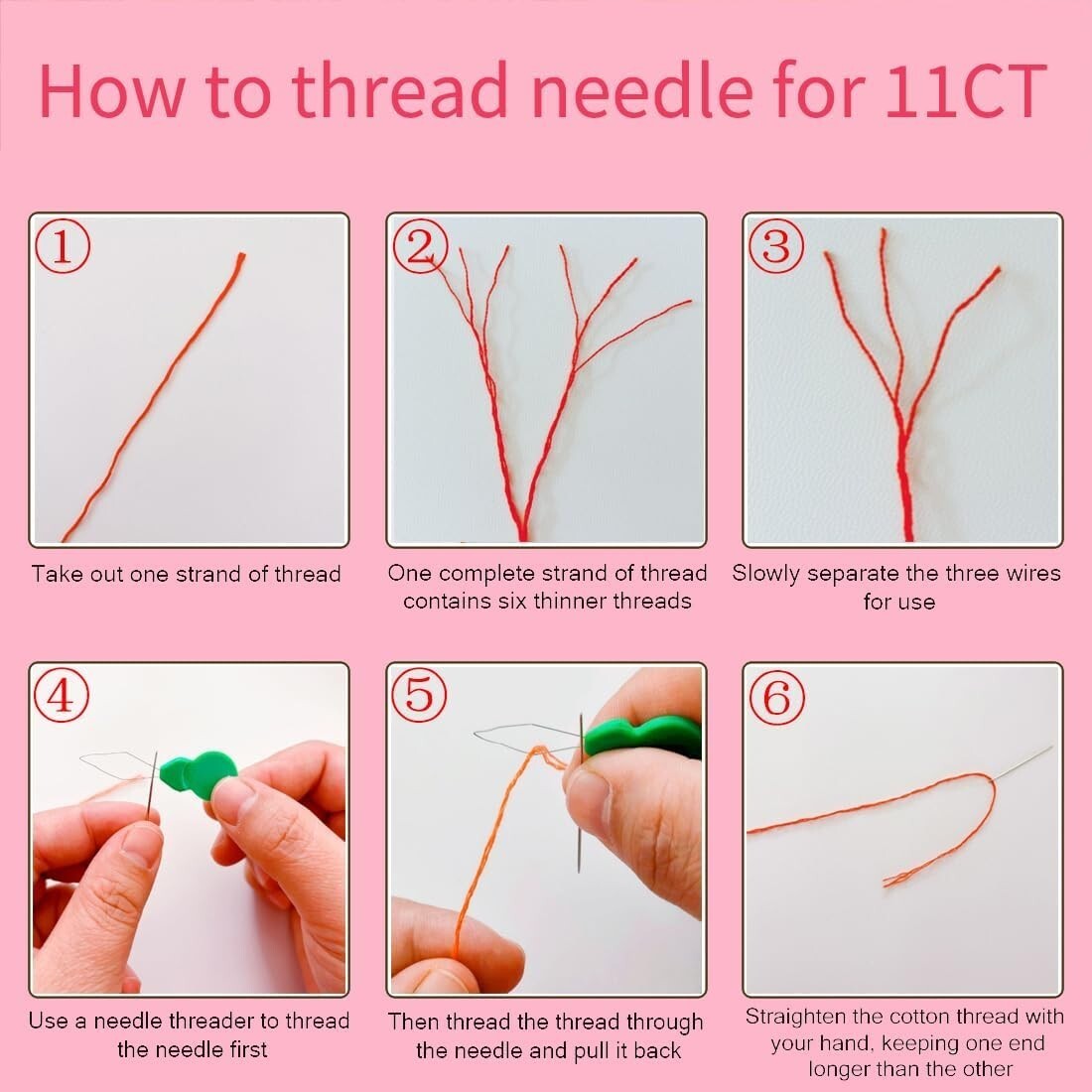 How to thread needle for 11CT

①
Take out one strand of thread

②
One complete strand of thread contains six thinner threads

③
Slowly separate the three wires for use

④
Use a needle threader to thread the needle first

⑤
Then thread the thread through the needle and pull it back

⑥
Straighten the cotton thread with your hand, keeping one end longer than the other