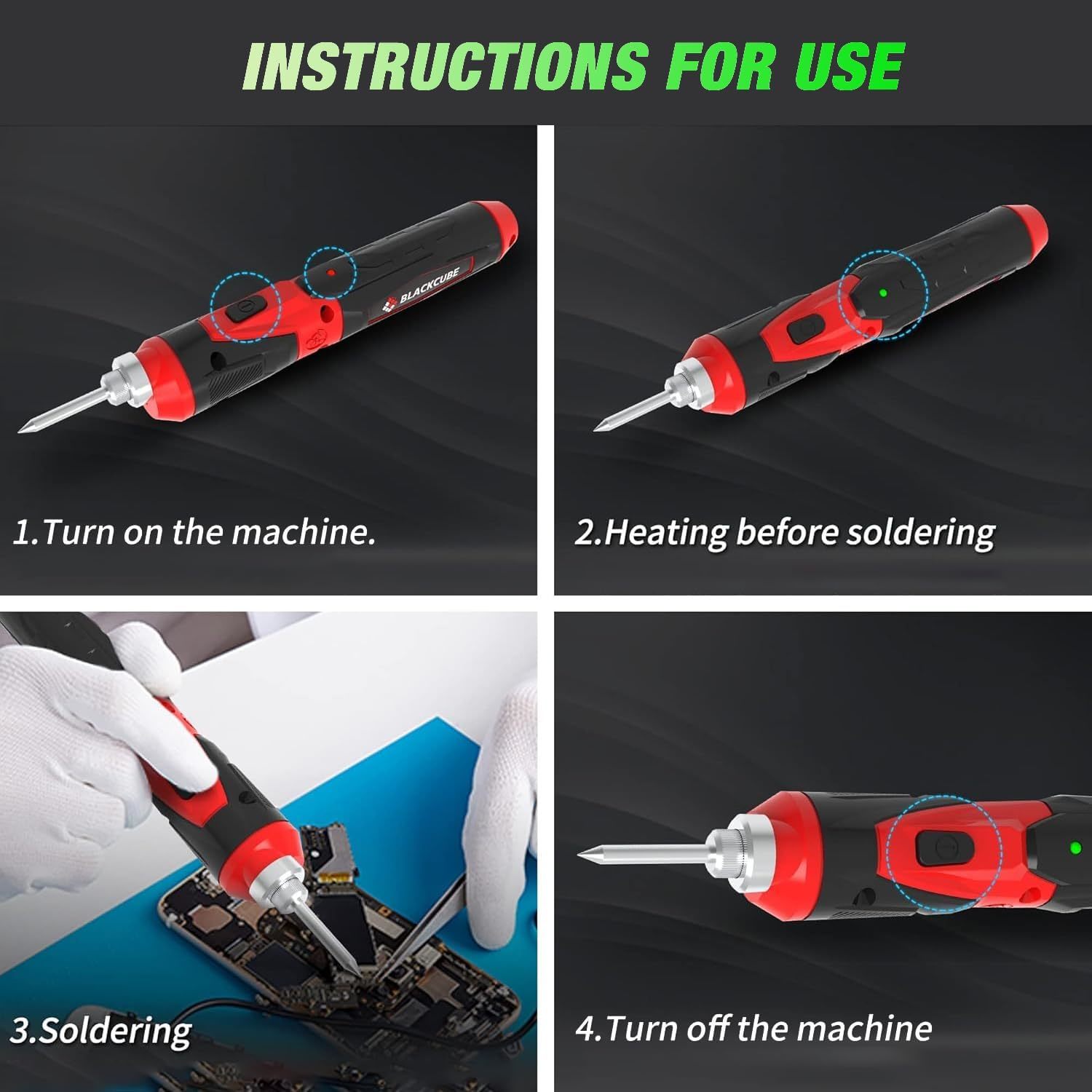 INSTRUCTIONS FOR USE

BLACKCUBE

1.Turn on the machine.

2.Heating before soldering

3.Soldering

4.Turn off the machine