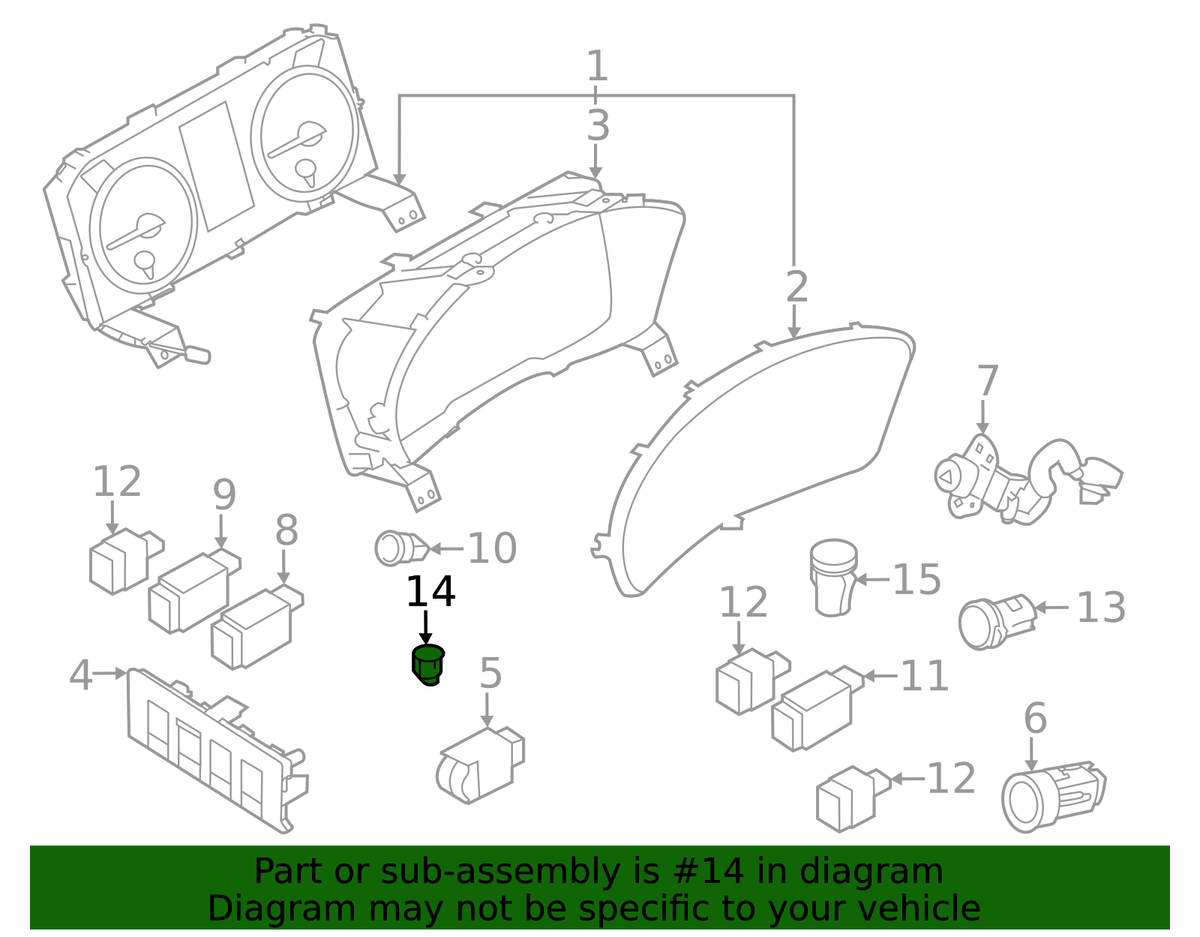 1
3
2
7
12
9
8
10
14
15
13
12
4
5
11
6
12

Part or sub-assembly is #14 in diagram
Diagram may not be specific to your vehicle