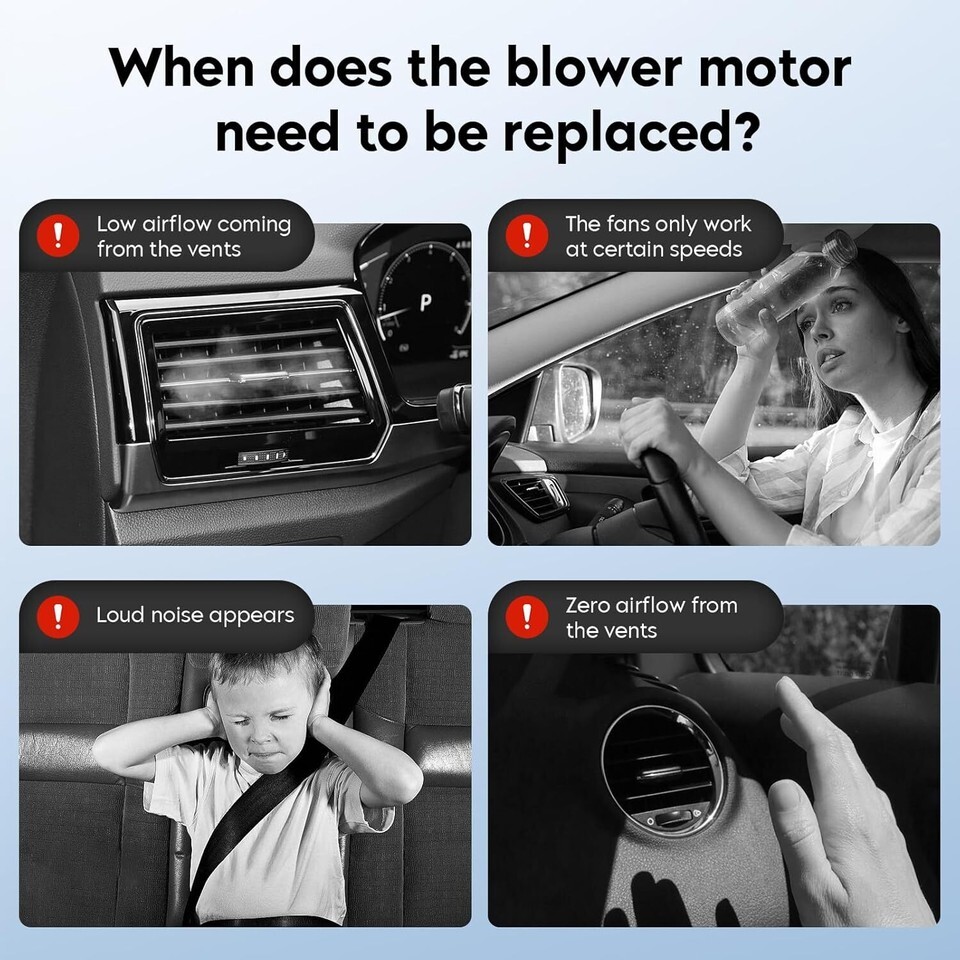 When does the blower motor need to be replaced?

!
Low airflow coming from the vents

P

!
The fans only work at certain speeds

!
Loud noise appears

!
Zero airflow from the vents