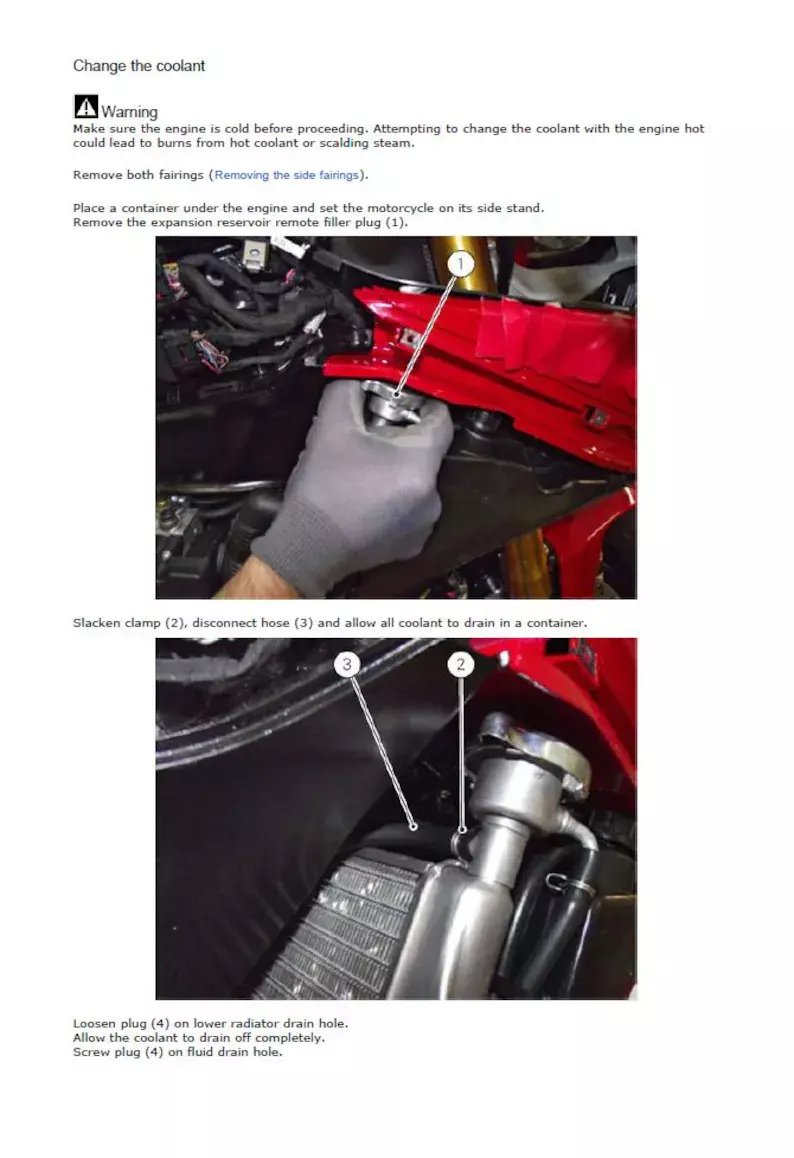 Change the coolant

Warning
Make sure the engine is cold before proceeding. Attempting to change the coolant with the engine hot could lead to burns from hot coolant or scalding steam.

Remove both fairings (Removing the side fairings).

Place a container under the engine and set the motorcycle on its side stand.
Remove the expansion reservoir remote filler plug (1).

1

Slacken clamp (2), disconnect hose (3) and allow all coolant to drain in a container.

3

2

Loosen plug (4) on lower radiator drain hole.
Allow the coolant to drain off completely.
Screw plug (4) on fluid drain hole.