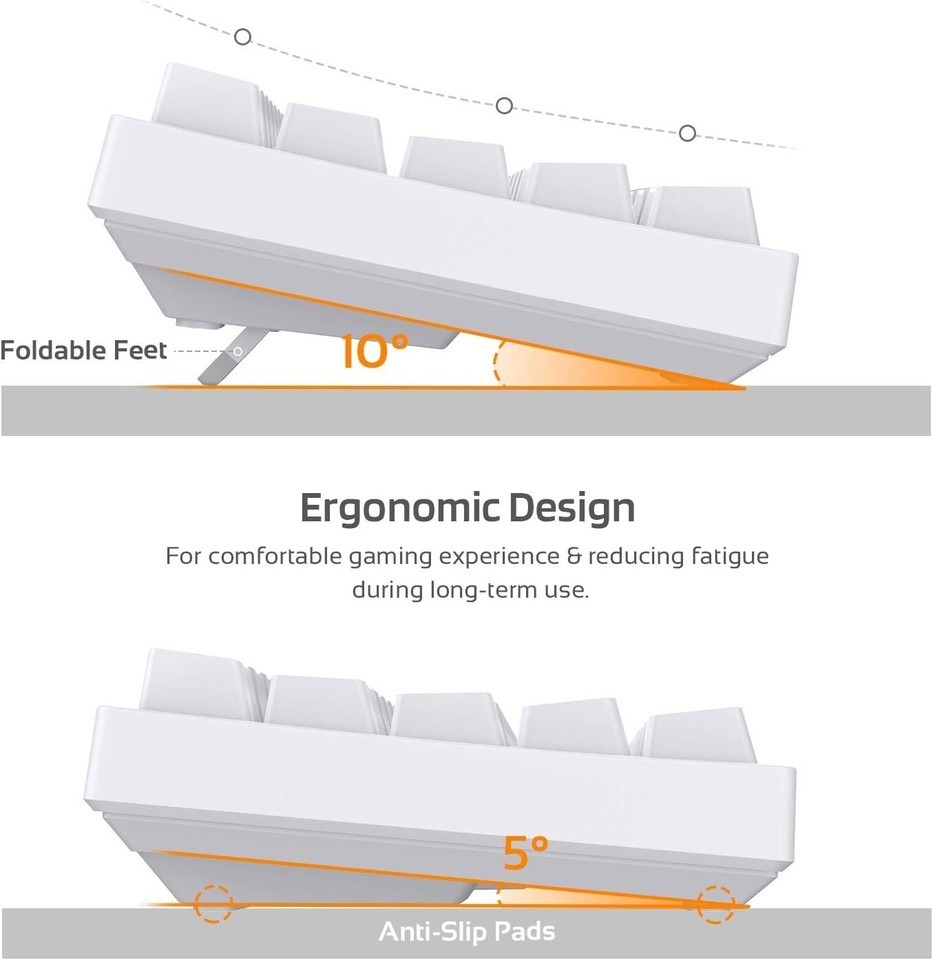 Foldable Feet

10°

Ergonomic Design

For comfortable gaming experience & reducing fatigue during long-term use.

5°

Anti-Slip Pads