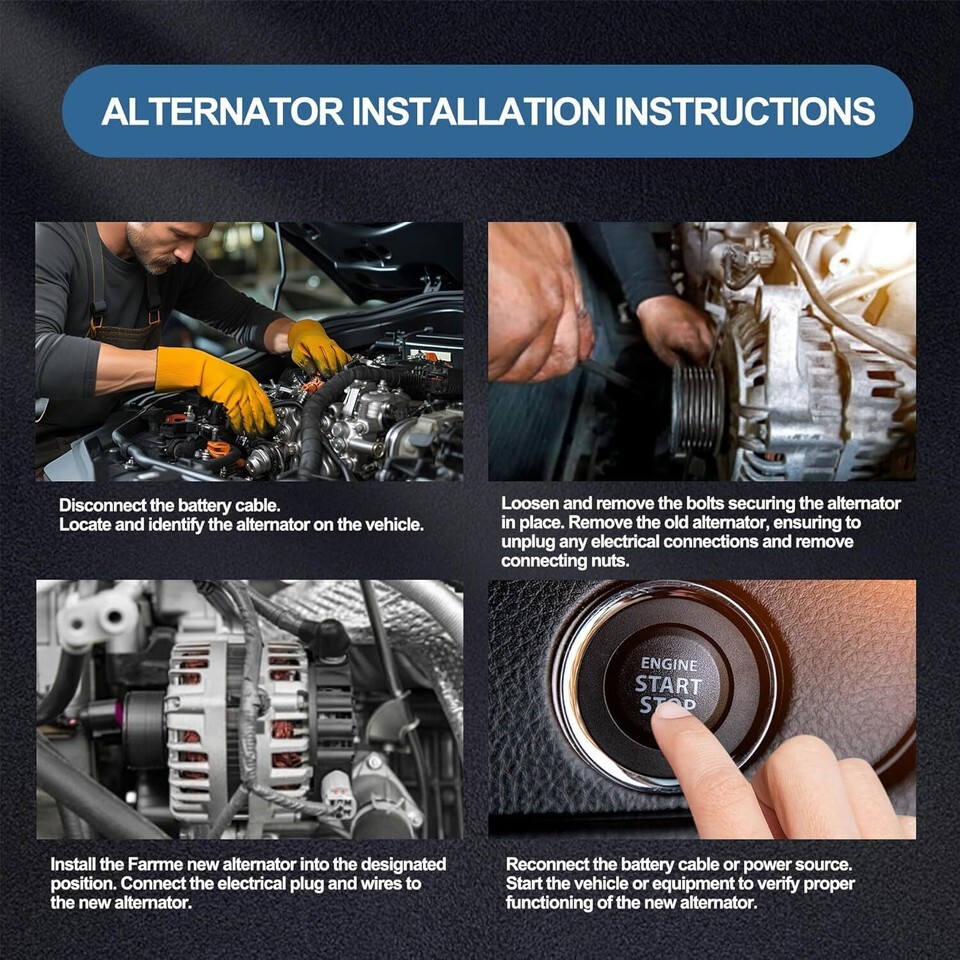 ALTERNATOR INSTALLATION INSTRUCTIONS

Disconnect the battery cable.
Locate and identify the alternator on the vehicle.

Loosen and remove the bolts securing the alternator in place. Remove the old alternator, ensuring to unplug any electrical connections and remove connecting nuts.

Install the Farrme new alternator into the designated position. Connect the electrical plug and wires to the new alternator.

ENGINE
START
STOP

Reconnect the battery cable or power source. Start the vehicle or equipment to verify proper functioning of the new alternator.