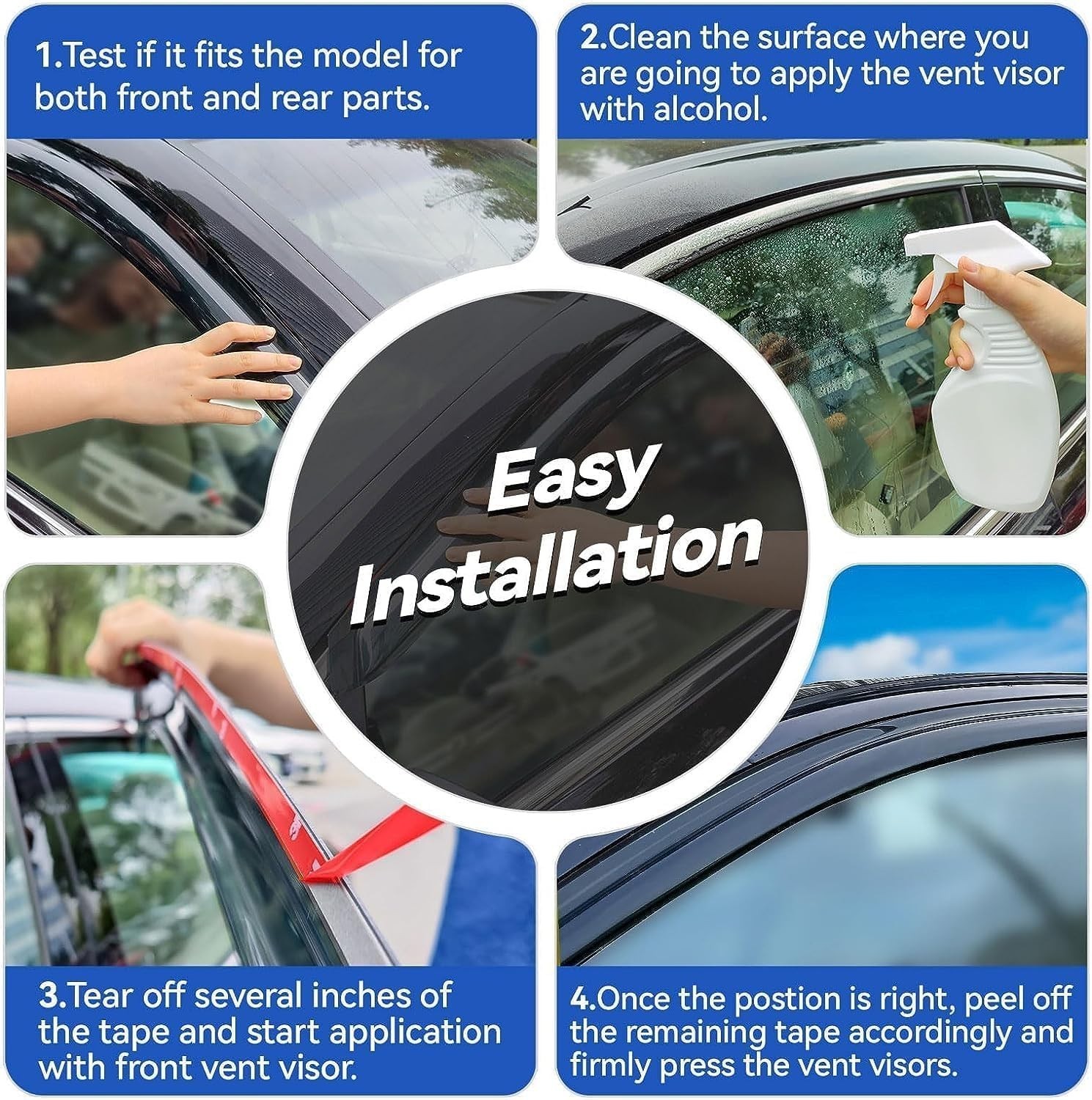 1.Test if it fits the model for both front and rear parts.

2.Clean the surface where you are going to apply the vent visor with alcohol.

Easy Installation

3.Tear off several inches of the tape and start application with front vent visor.

4.Once the postion is right, peel off the remaining tape accordingly and firmly press the vent visors.