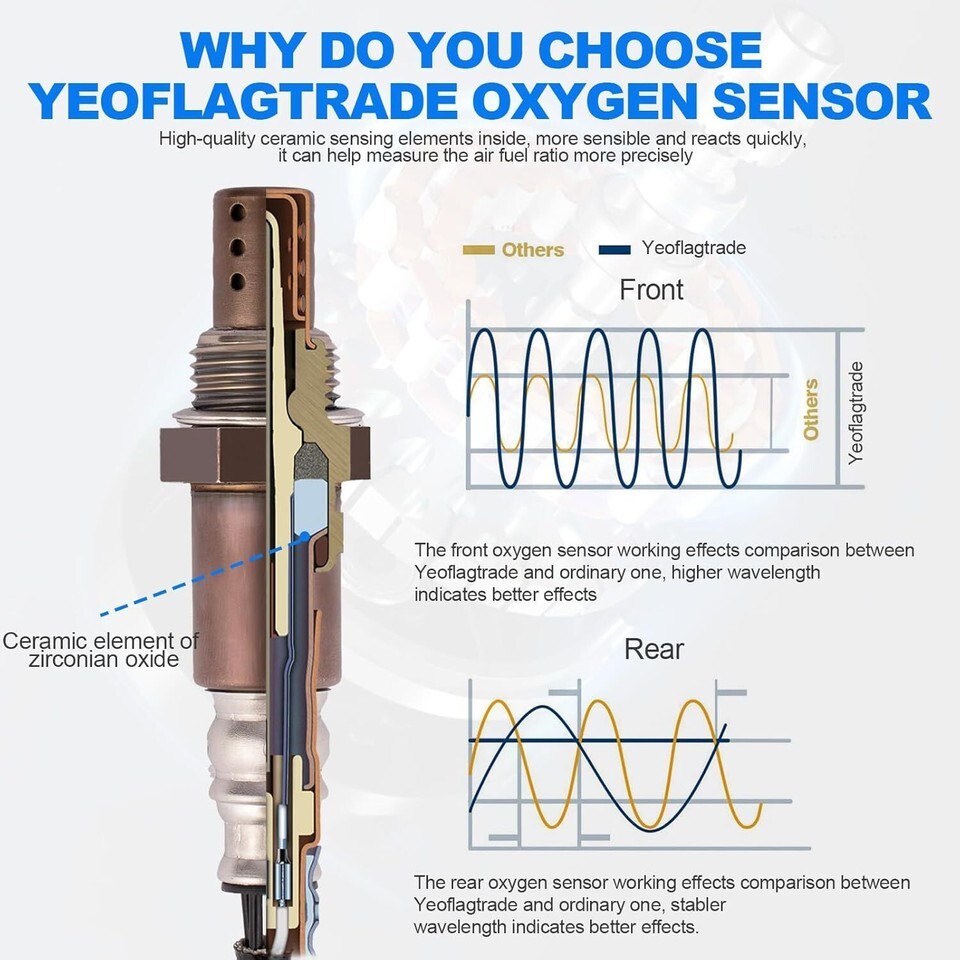 WHY DO YOU CHOOSE YEOFLAGTRADE OXYGEN SENSOR

High-quality ceramic sensing elements inside, more sensible and reacts quickly, it can help measure the air fuel ratio more precisely

Others Yeoflagtrade

Front

Others

Yeoflagtrade

The front oxygen sensor working effects comparison between Yeoflagtrade and ordinary one, higher wavelength indicates better effects

Ceramic element of zirconian oxide

Rear

The rear oxygen sensor working effects comparison between Yeoflagtrade and ordinary one, stabler wavelength indicates better effects.