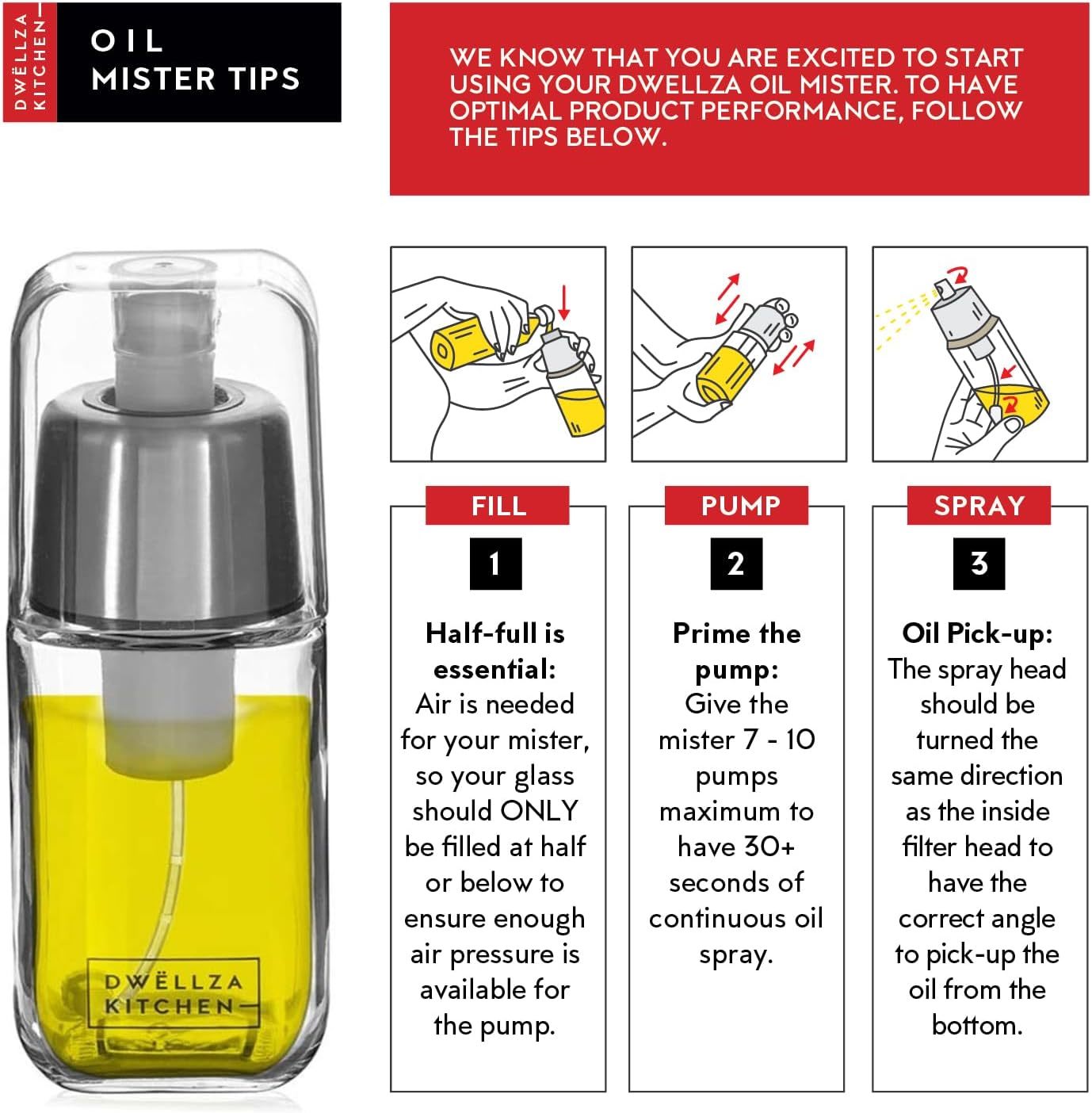 DWËLLZA KITCHEN

OIL MISTER TIPS

WE KNOW THAT YOU ARE EXCITED TO START USING YOUR DWELLZA OIL MISTER. TO HAVE OPTIMAL PRODUCT PERFORMANCE, FOLLOW THE TIPS BELOW.

DWËLLZA KITCHEN

FILL

1

Half-full is essential: Air is needed for your mister, so your glass should ONLY be filled at half or below to ensure enough air pressure is available for the pump.

PUMP

2

Prime the pump: Give the mister 7 - 10 pumps maximum to have 30+ seconds of continuous oil spray.

SPRAY

3

Oil Pick-up: The spray head should be turned the same direction as the inside filter head to have the correct angle to pick-up the oil from the bottom.