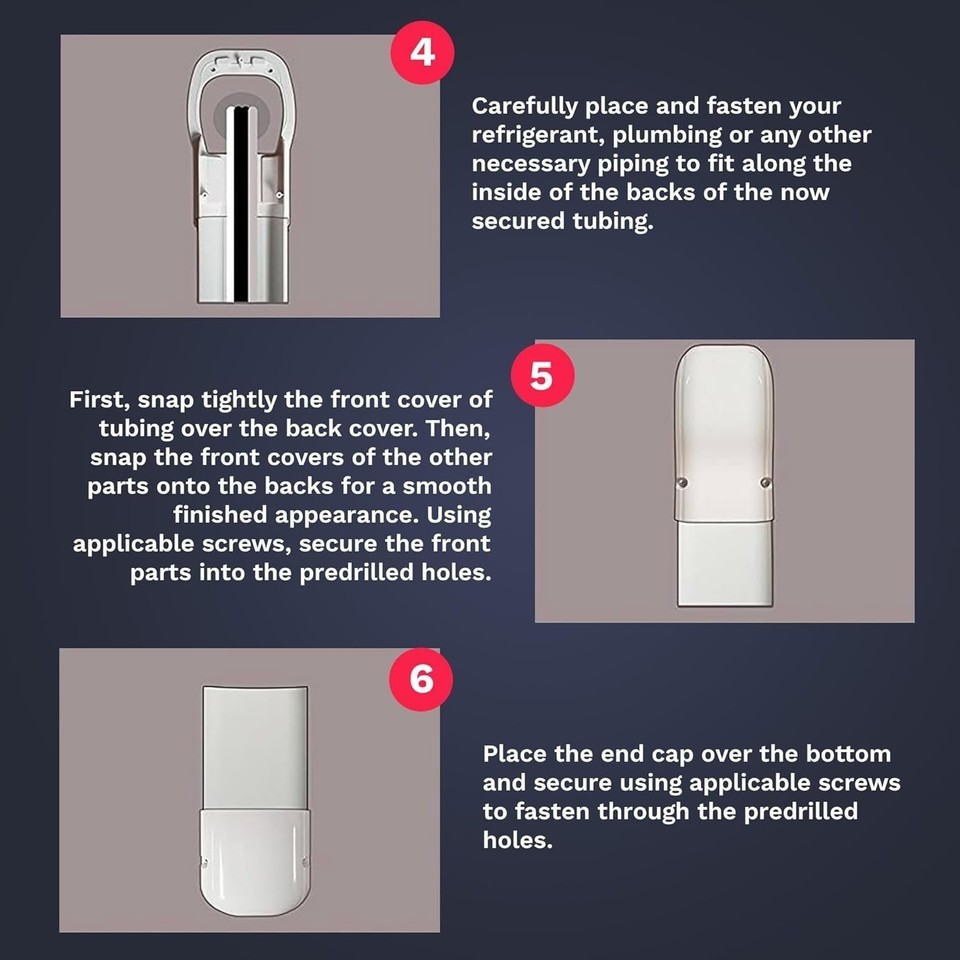 4

Carefully place and fasten your refrigerant, plumbing or any other necessary piping to fit along the inside of the backs of the now secured tubing.

5

First, snap tightly the front cover of tubing over the back cover. Then, snap the front covers of the other parts onto the backs for a smooth finished appearance. Using applicable screws, secure the front parts into the predrilled holes.

6

Place the end cap over the bottom and secure using applicable screws to fasten through the predrilled holes.