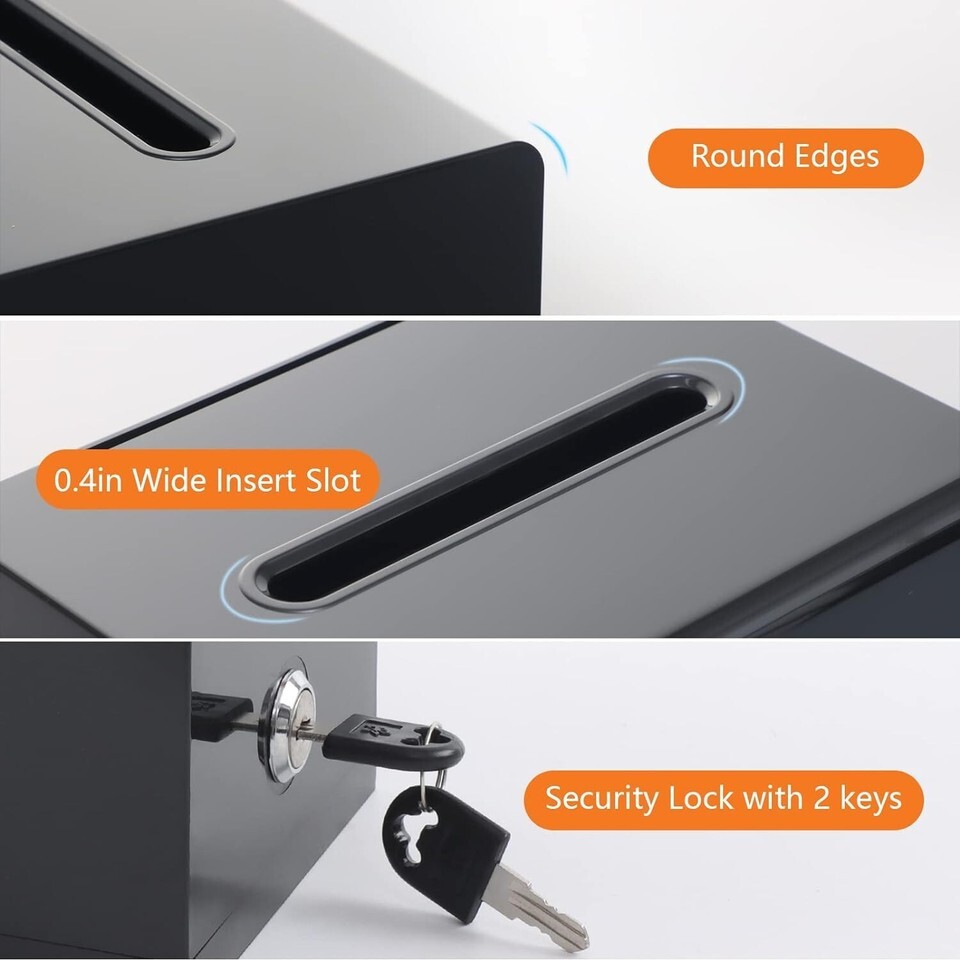 Round Edges

0.4in Wide Insert Slot

Security Lock with 2 keys