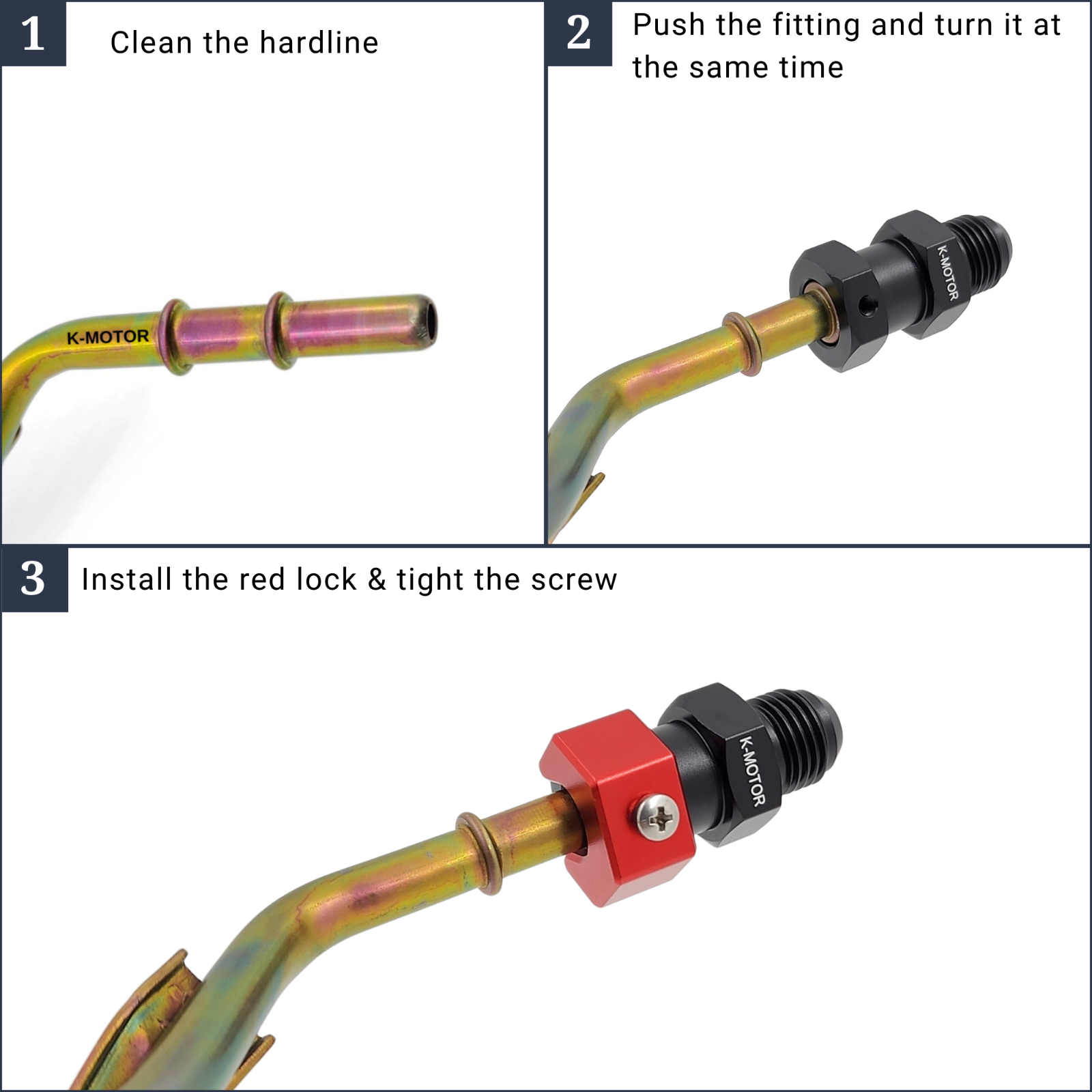 1 Clean the hardline

K-MOTOR

2 Push the fitting and turn it at the same time

K-MOTOR

3 Install the red lock & tight the screw

K-MOTOR