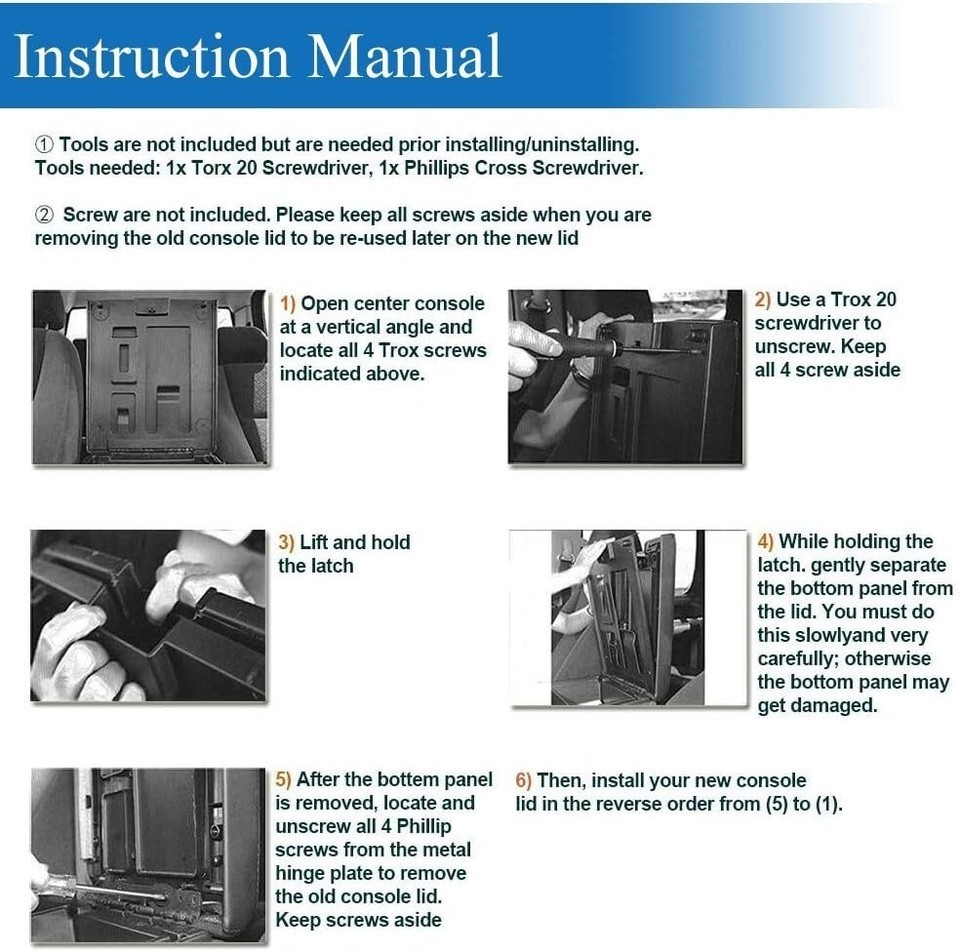 Instruction Manual

① Tools are not included but are needed prior installing/uninstalling. Tools needed: 1x Torx 20 Screwdriver, 1x Phillips Cross Screwdriver.

② Screw are not included. Please keep all screws aside when you are removing the old console lid to be re-used later on the new lid

1) Open center console at a vertical angle and locate all 4 Trox screws indicated above.

2) Use a Trox 20 screwdriver to unscrew. Keep all 4 screw aside

3) Lift and hold the latch

4) While holding the latch. gently separate the bottom panel from the lid. You must do this slowlyand very carefully; otherwise the bottom panel may get damaged.

5) After the bottem panel is removed, locate and unscrew all 4 Phillip screws from the metal hinge plate to remove the old console lid. Keep screws aside

6) Then, install your new console lid in the reverse order from (5) to (1).