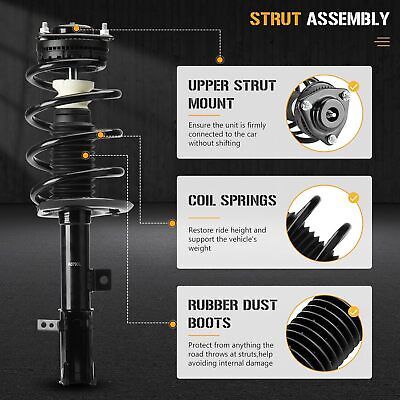 STRUT ASSEMBLY

UPPER STRUT MOUNT

Ensure the unit is firmly connected to the car without shifting

COIL SPRINGS

Restore ride height and support the vehicle's weight

RUBBER DUST BOOTS

Protect from anything the road throws at struts,help avoiding internal damage