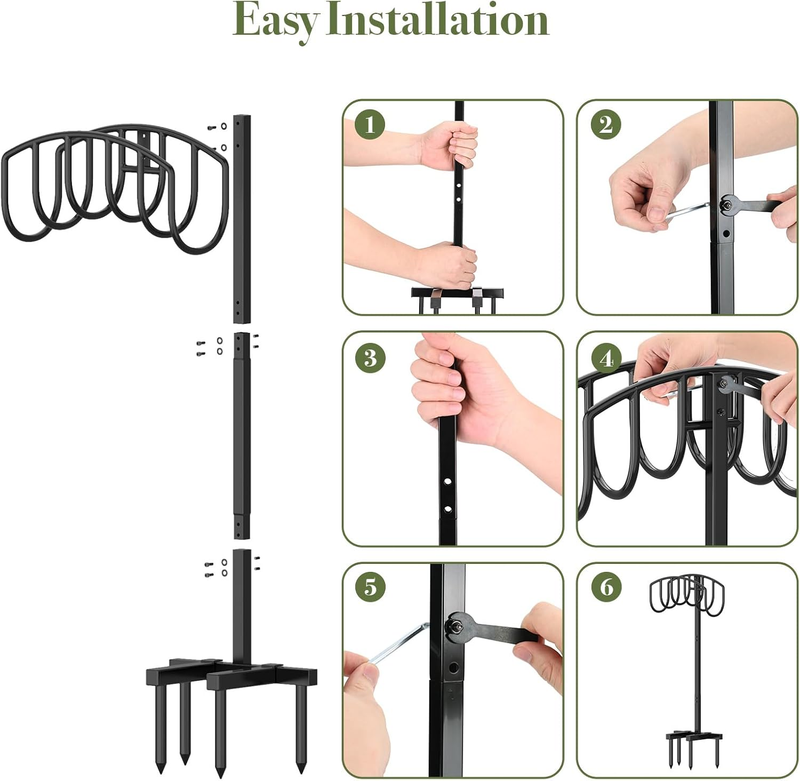 Easy Installation

1

2

3

4

5

6