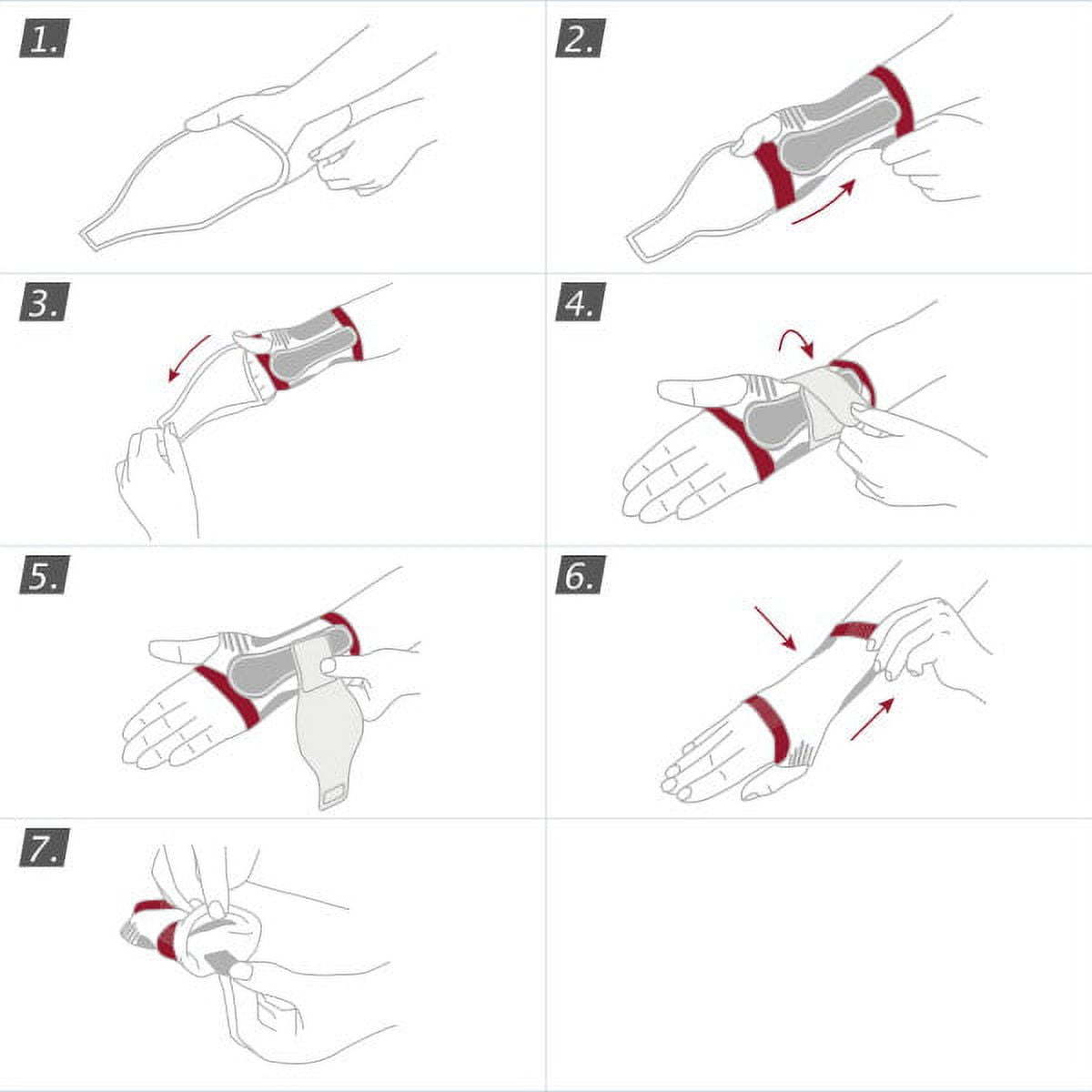 1.

2.

3.

4.

5.

6.

7.