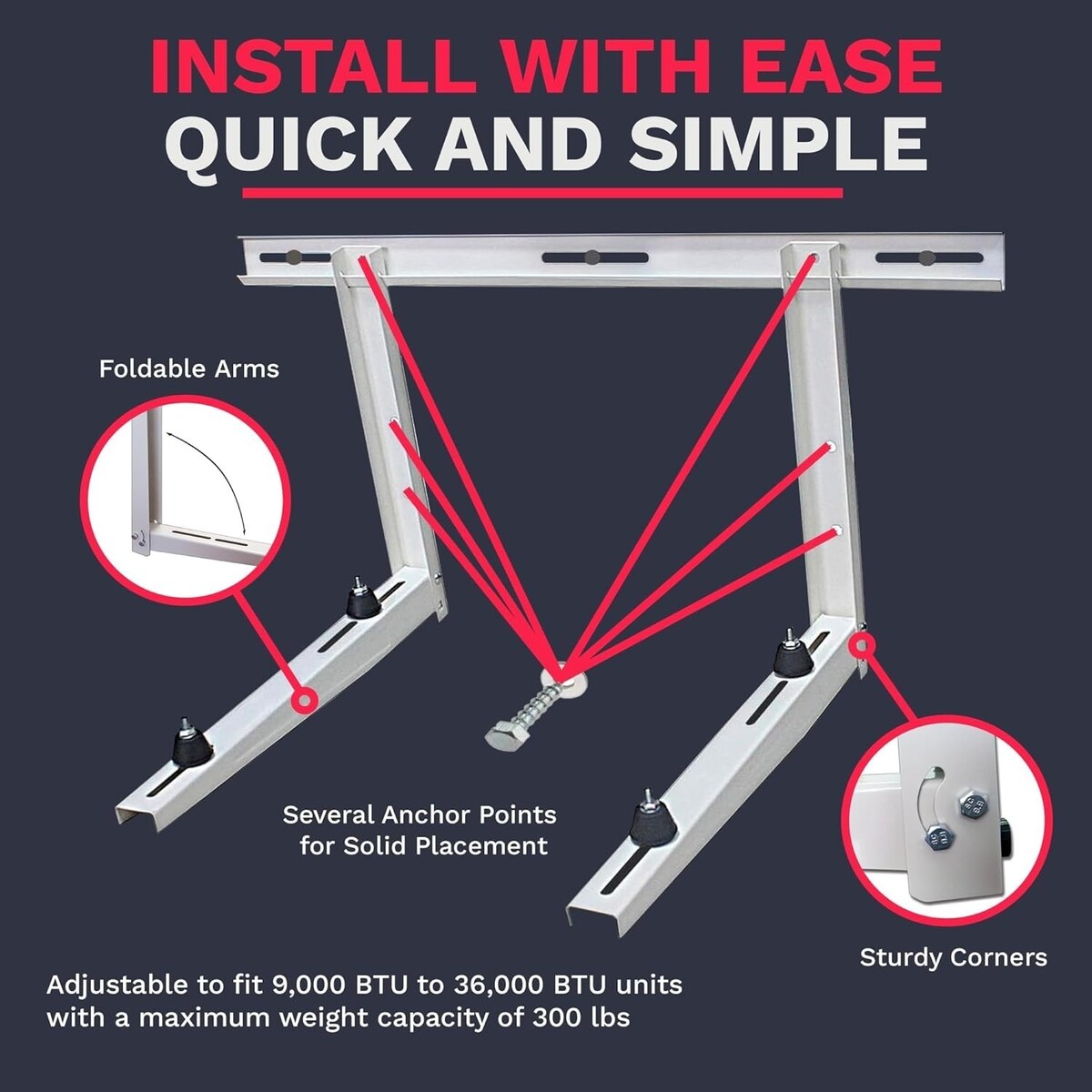 INSTALL WITH EASE
QUICK AND SIMPLE

Foldable Arms

Several Anchor Points for Solid Placement

Sturdy Corners

Adjustable to fit 9,000 BTU to 36,000 BTU units with a maximum weight capacity of 300 lbs