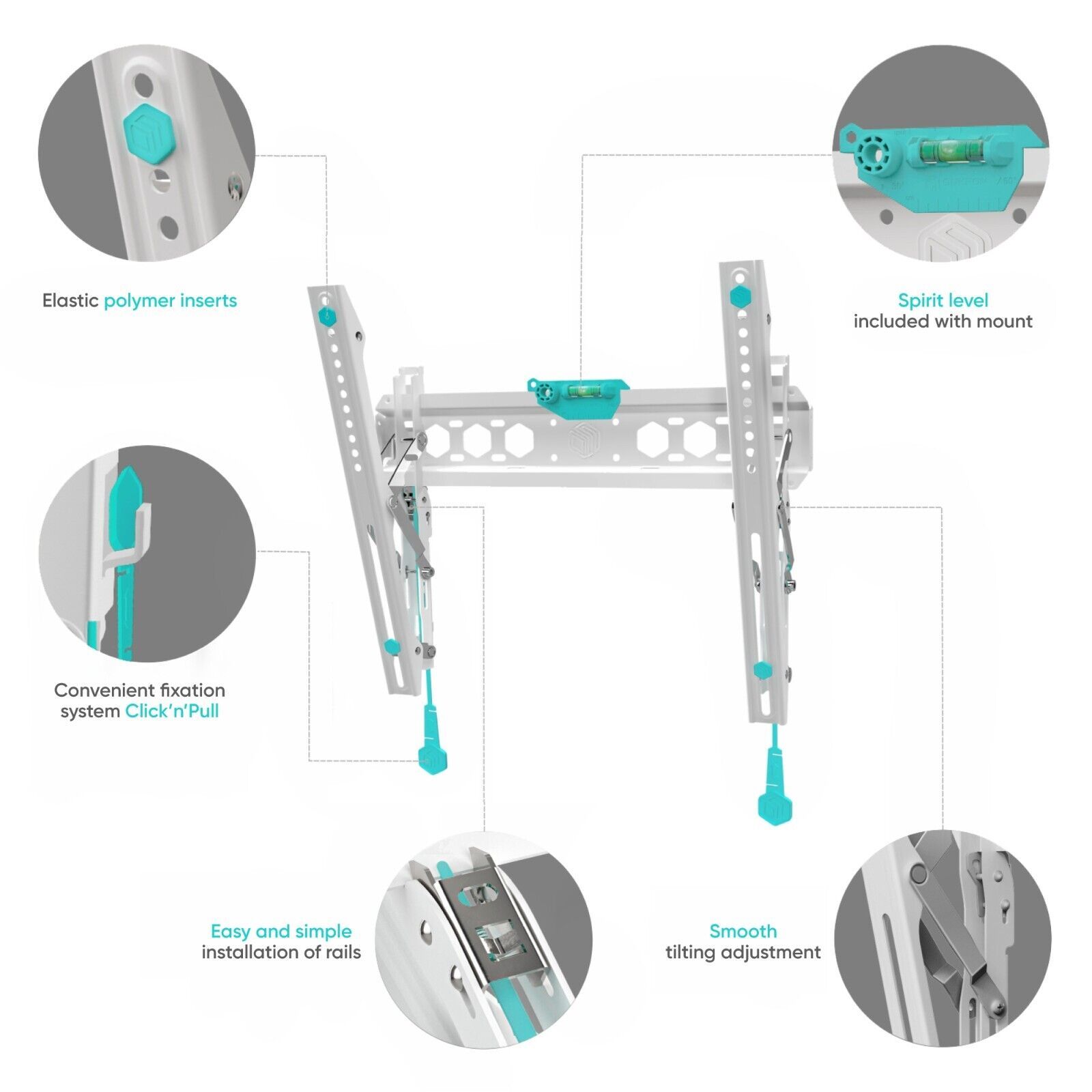 Elastic polymer inserts

Spirit level
included with mount

Convenient fixation system Click'n'Pull

Easy and simple
installation of rails

Smooth
tilting adjustment