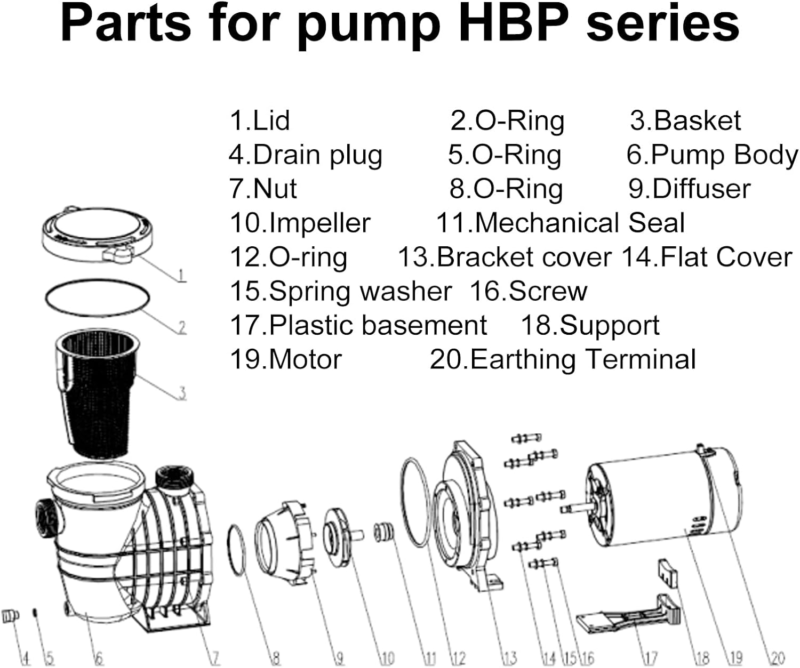 Parts for pump HBP series

1.Lid 2.O-Ring 3.Basket
4.Drain plug 5.O-Ring 6.Pump Body
7.Nut 8.O-Ring 9.Diffuser
10.Impeller 11.Mechanical Seal
12.O-ring 13.Bracket cover 14.Flat Cover
15.Spring washer 16.Screw
17.Plastic basement 18.Support
19.Motor 20.Earthing Terminal

1
2
3
4 5 6 7 8 9 10 11 12 13 14 15 16 17 18 19 20