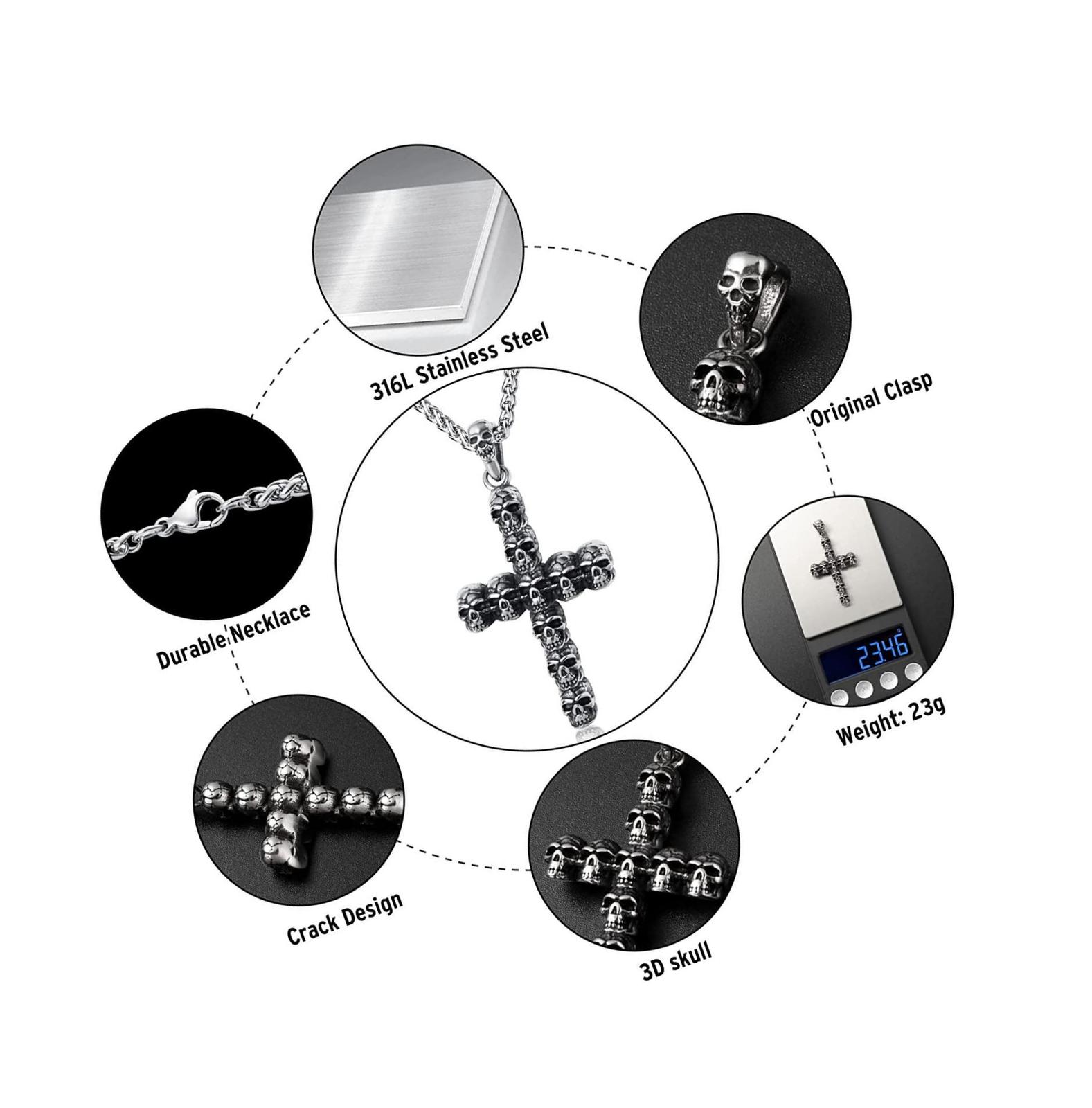 316L Stainless Steel

Original Clasp

Durable Necklace

23.46

Weight: 23g

Crack Design

3D skull