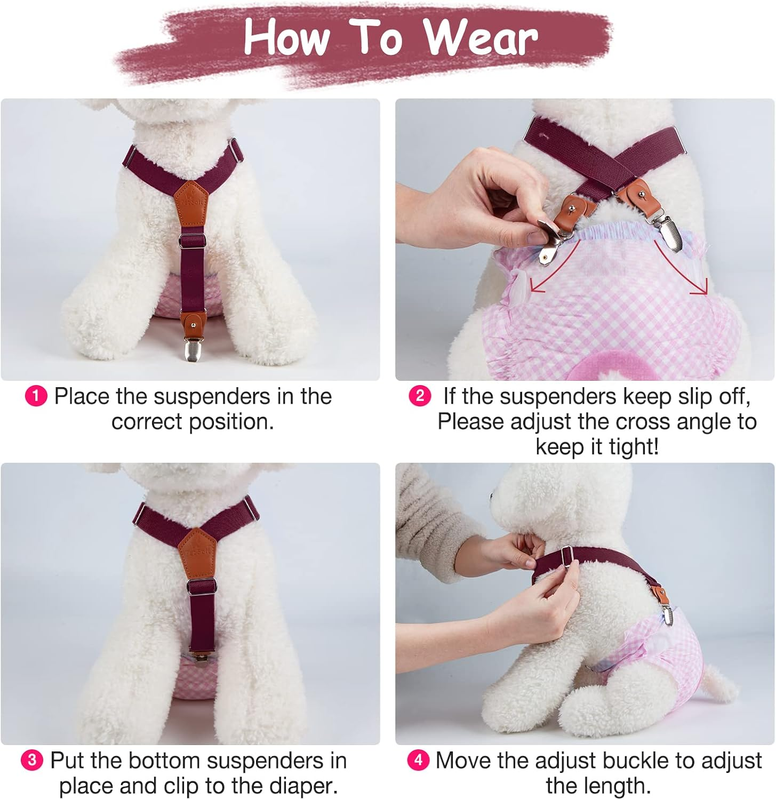 How To Wear

1 Place the suspenders in the correct position.

2 If the suspenders keep slip off, Please adjust the cross angle to keep it tight!

3 Put the bottom suspenders in place and clip to the diaper.

4 Move the adjust buckle to adjust the length.