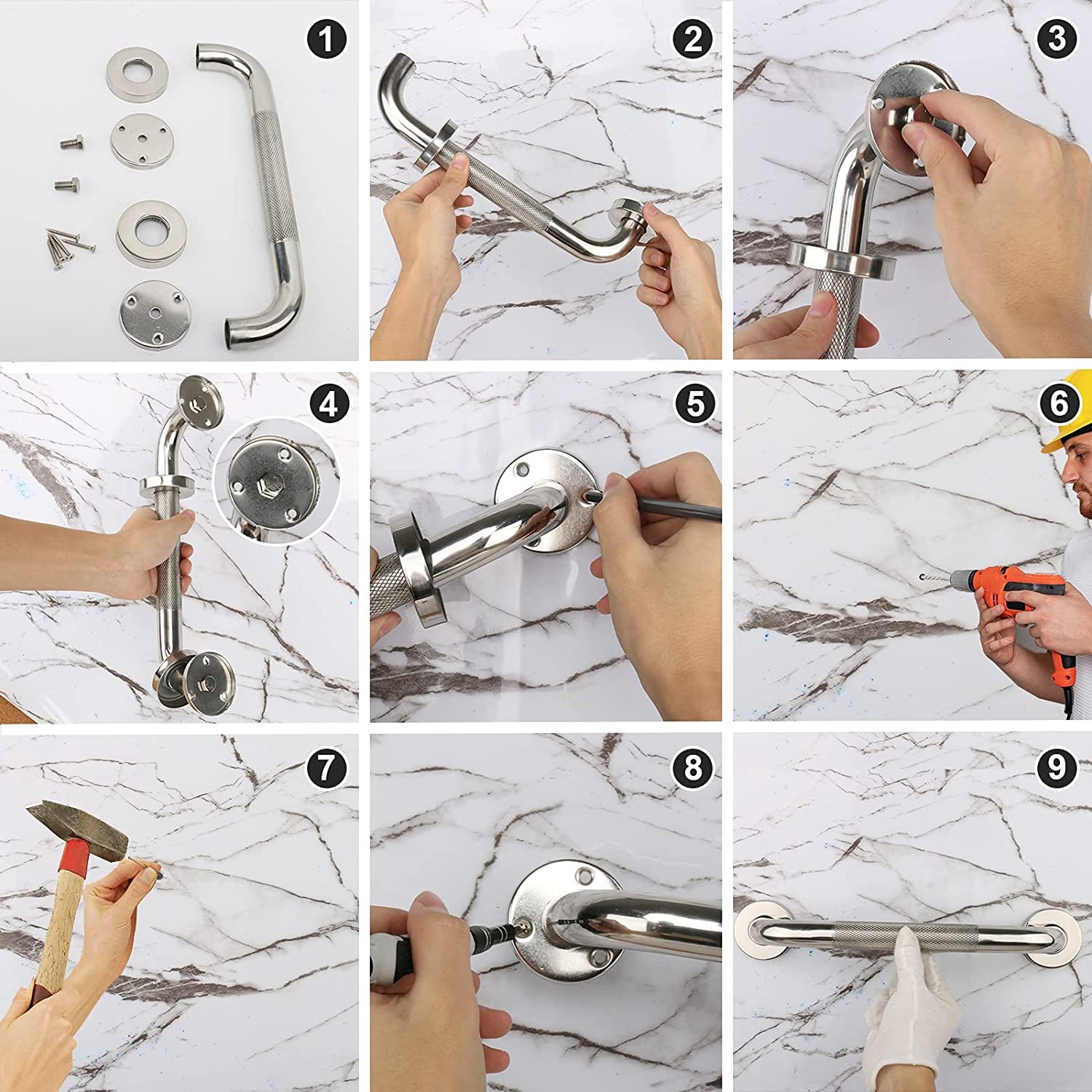 1
2
3
4
5
6
7
8
9