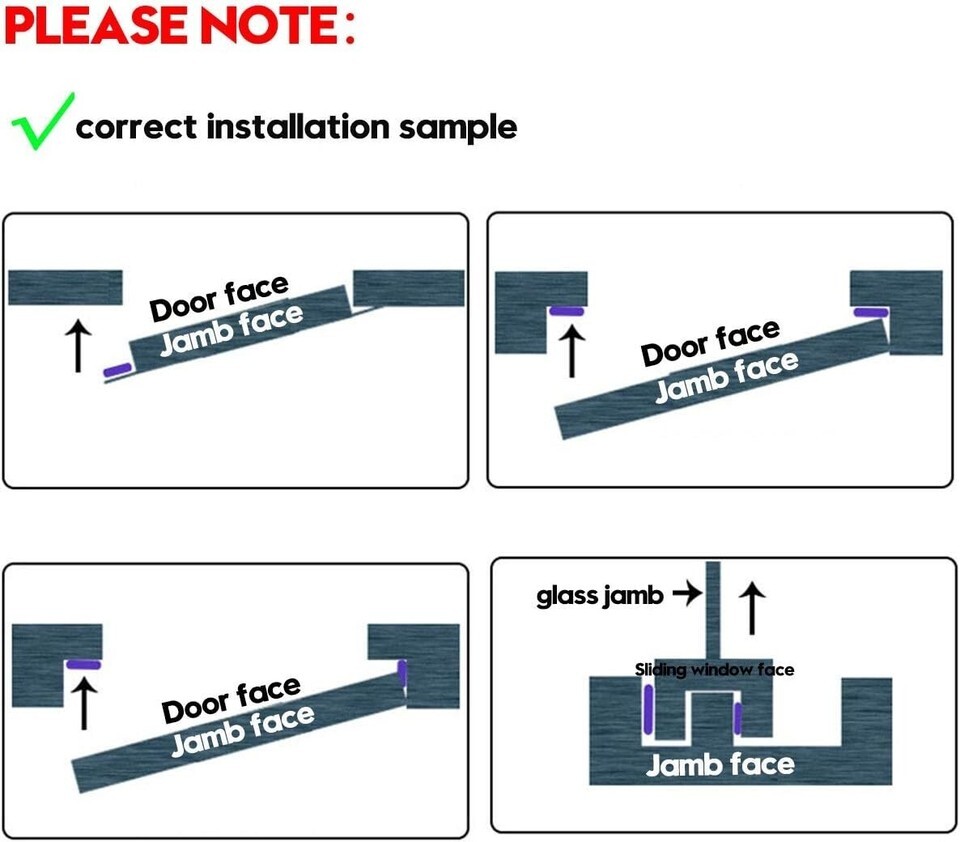 PLEASE NOTE:

correct installation sample

Door face
Jamb face

Door face
Jamb face

Door face
Jamb face

glass jamb
Sliding window face
Jamb face