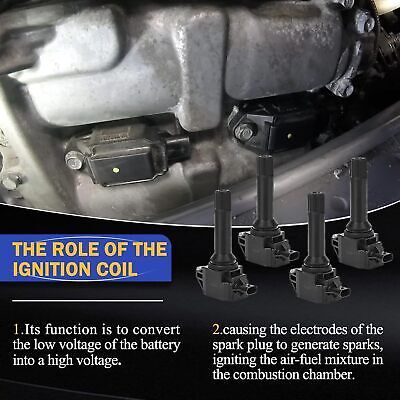 THE ROLE OF THE IGNITION COIL

1.Its function is to convert the low voltage of the battery into a high voltage.

2.causing the electrodes of the spark plug to generate sparks, igniting the air-fuel mixture in the combustion chamber.