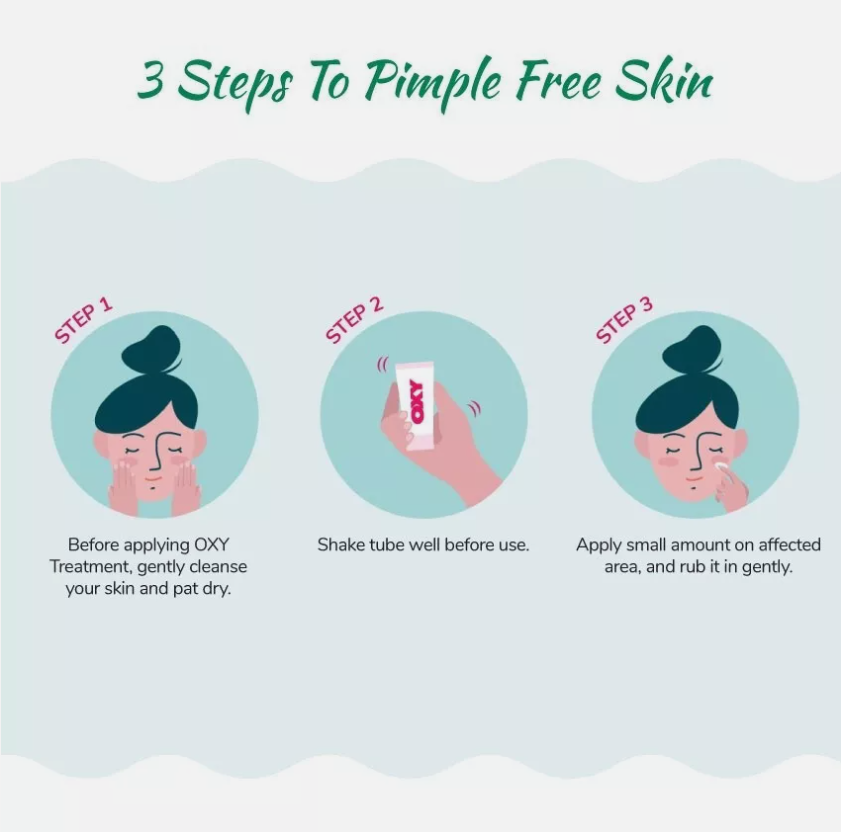 3 Steps To Pimple Free Skin

STEP 1

Before applying OXY Treatment, gently cleanse your skin and pat dry.

STEP 2

OXY

Shake tube well before use.

STEP 3

Apply small amount on affected area, and rub it in gently.