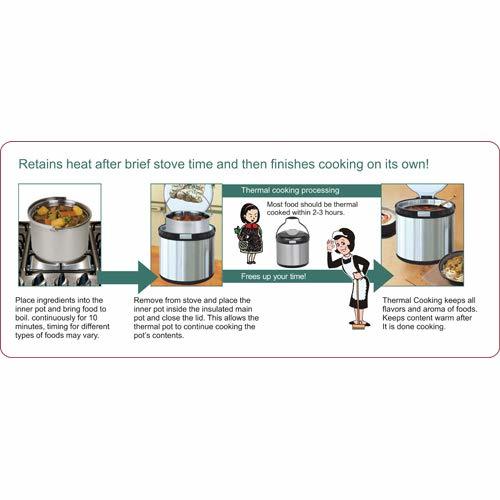 Retains heat after brief stove time and then finishes cooking on its own!

Thermal cooking processing

Most food should be thermal cooked within 2-3 hours.

Frees up your time!

Place ingredients into the inner pot and bring food to boil. continuously for 10 minutes, timing for different types of foods may vary.

Remove from stove and place the inner pot inside the insulated main pot and close the lid. This allows the thermal pot to continue cooking the pot's contents.

Thermal Cooking keeps all flavors and aroma of foods. Keeps content warm after It is done cooking.