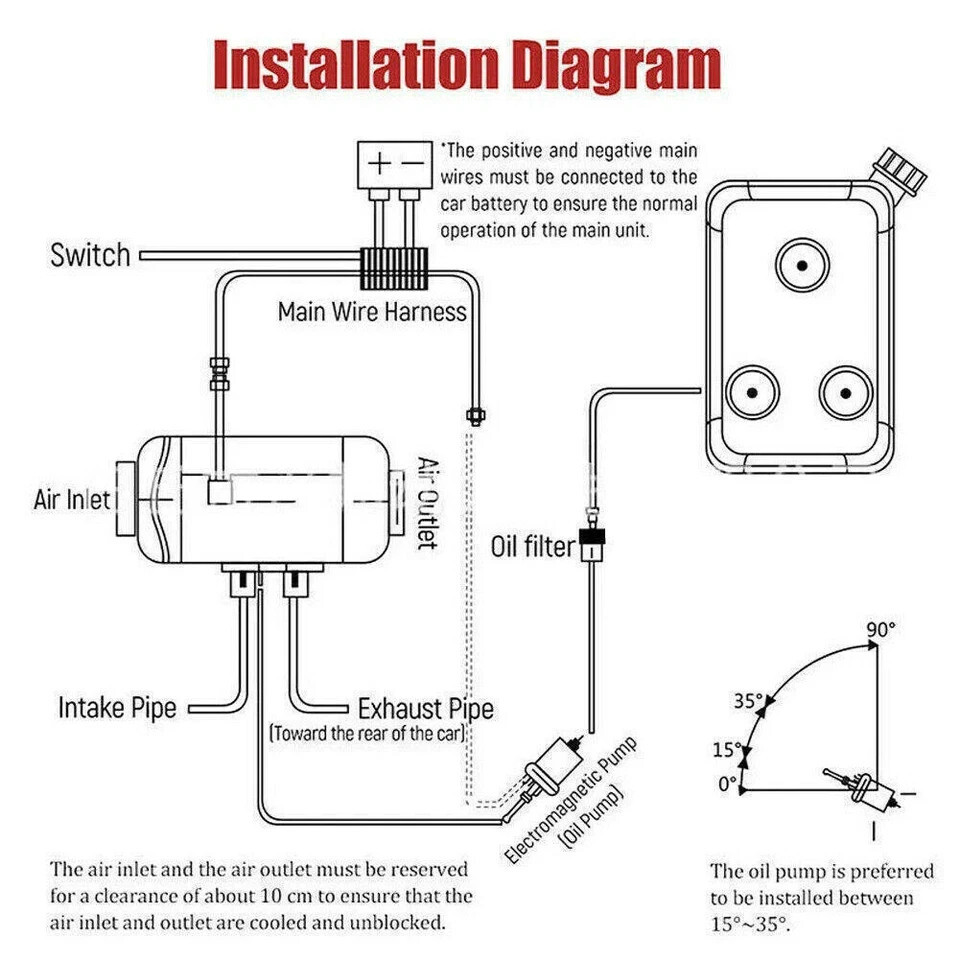 Installation Diagram

+ −

*The positive and negative main wires must be connected to the car battery to ensure the normal operation of the main unit.

Switch

Main Wire Harness

Air Inlet

Air Outlet

Oil filter

Intake Pipe

Exhaust Pipe

(Toward the rear of the car)

Electromagnetic Pump (Oil Pump)

90°

35°

15°

0°

The air inlet and the air outlet must be reserved for a clearance of about 10 cm to ensure that the air inlet and outlet are cooled and unblocked.

The oil pump is preferred to be installed between 15°~35°.