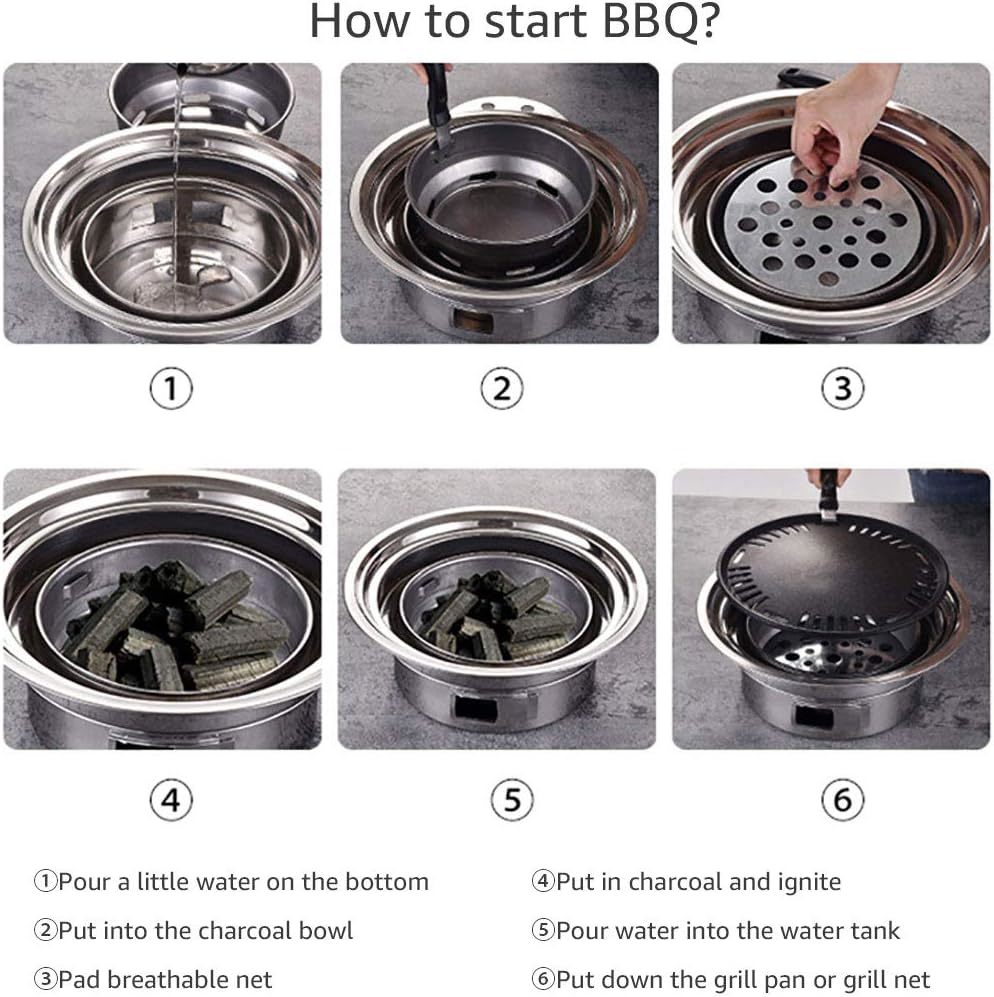 How to start BBQ?

①

②

③

④

⑤

⑥

①Pour a little water on the bottom

②Put into the charcoal bowl

③Pad breathable net

④Put in charcoal and ignite

⑤Pour water into the water tank

⑥Put down the grill pan or grill net