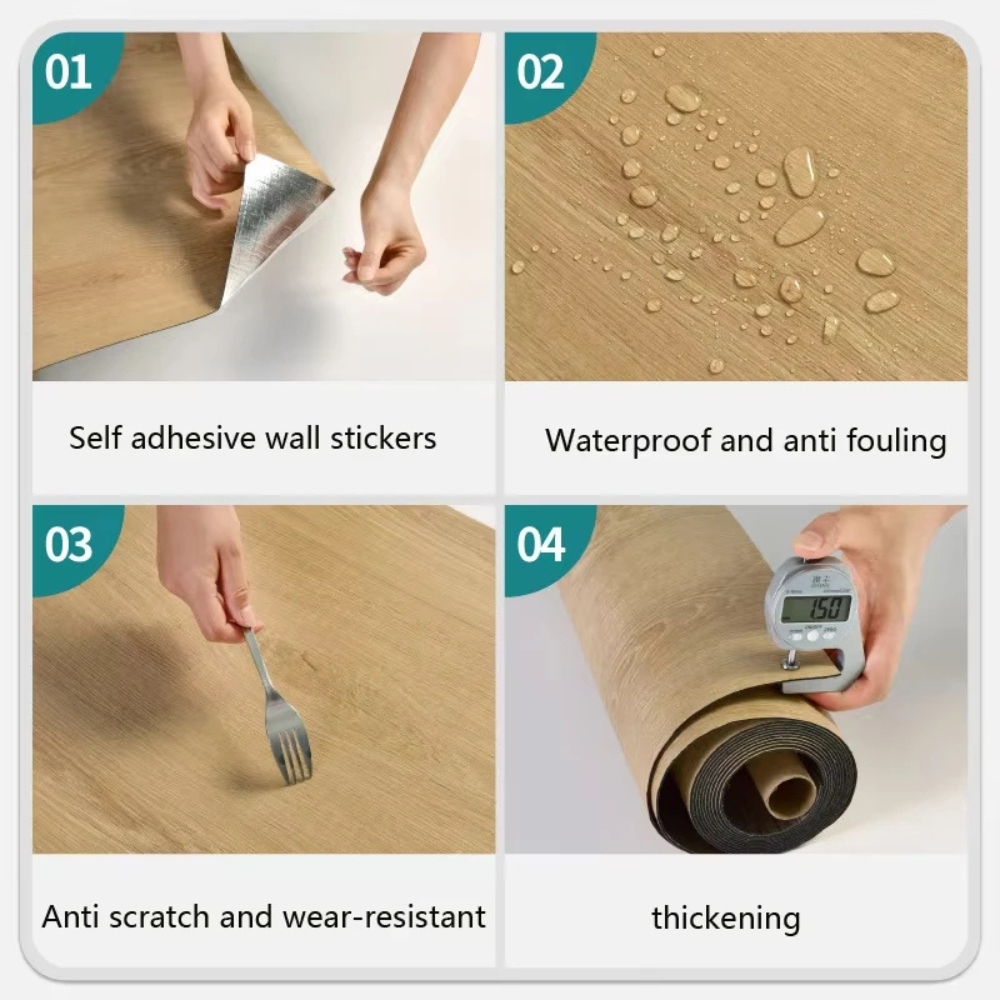 01

Self adhesive wall stickers

02

Waterproof and anti fouling

03

Anti scratch and wear-resistant

04

1.50

thickening