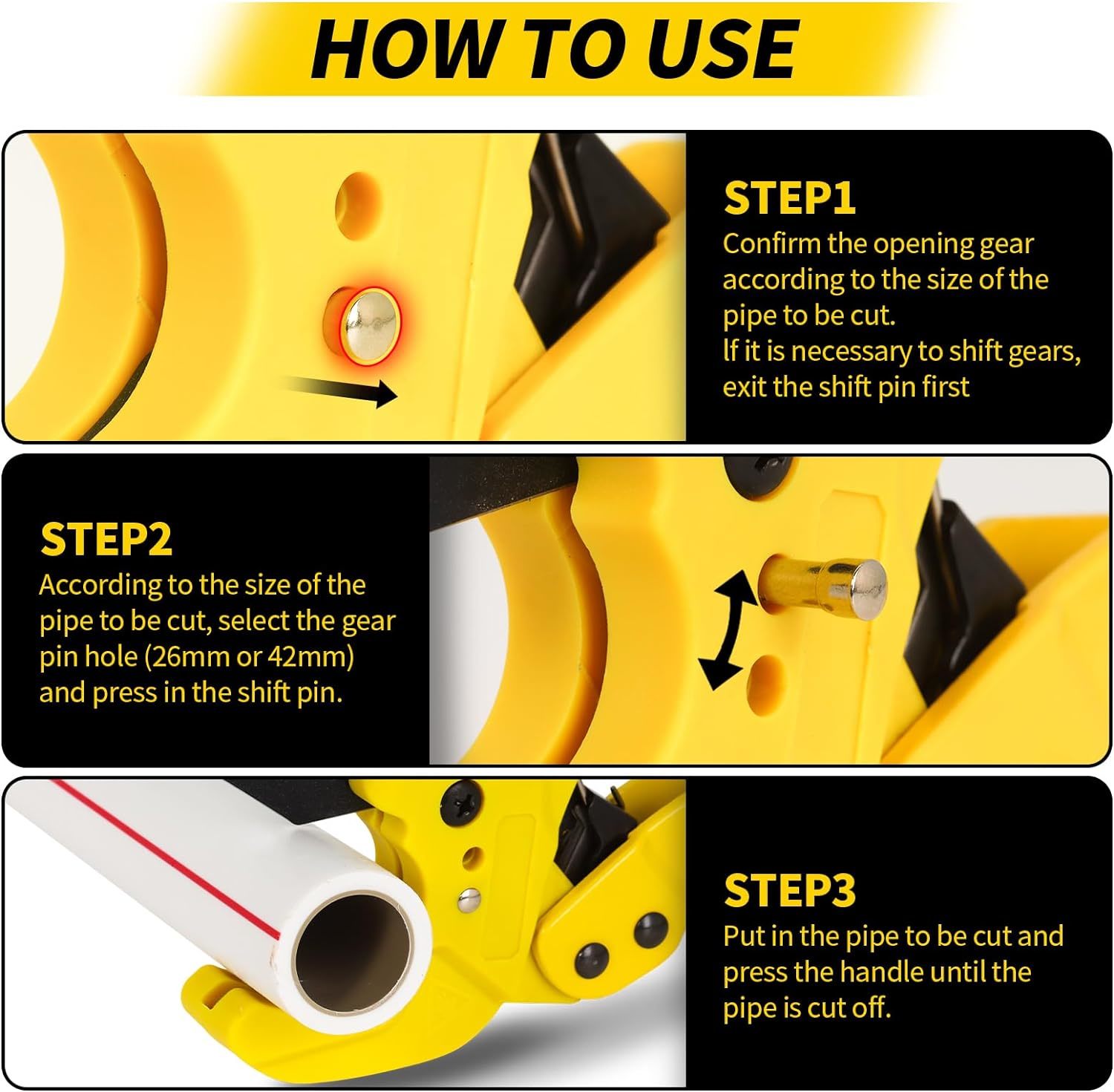 HOW TO USE

STEP1
Confirm the opening gear according to the size of the pipe to be cut.
If it is necessary to shift gears, exit the shift pin first

STEP2
According to the size of the pipe to be cut, select the gear pin hole (26mm or 42mm) and press in the shift pin.

STEP3
Put in the pipe to be cut and press the handle until the pipe is cut off.