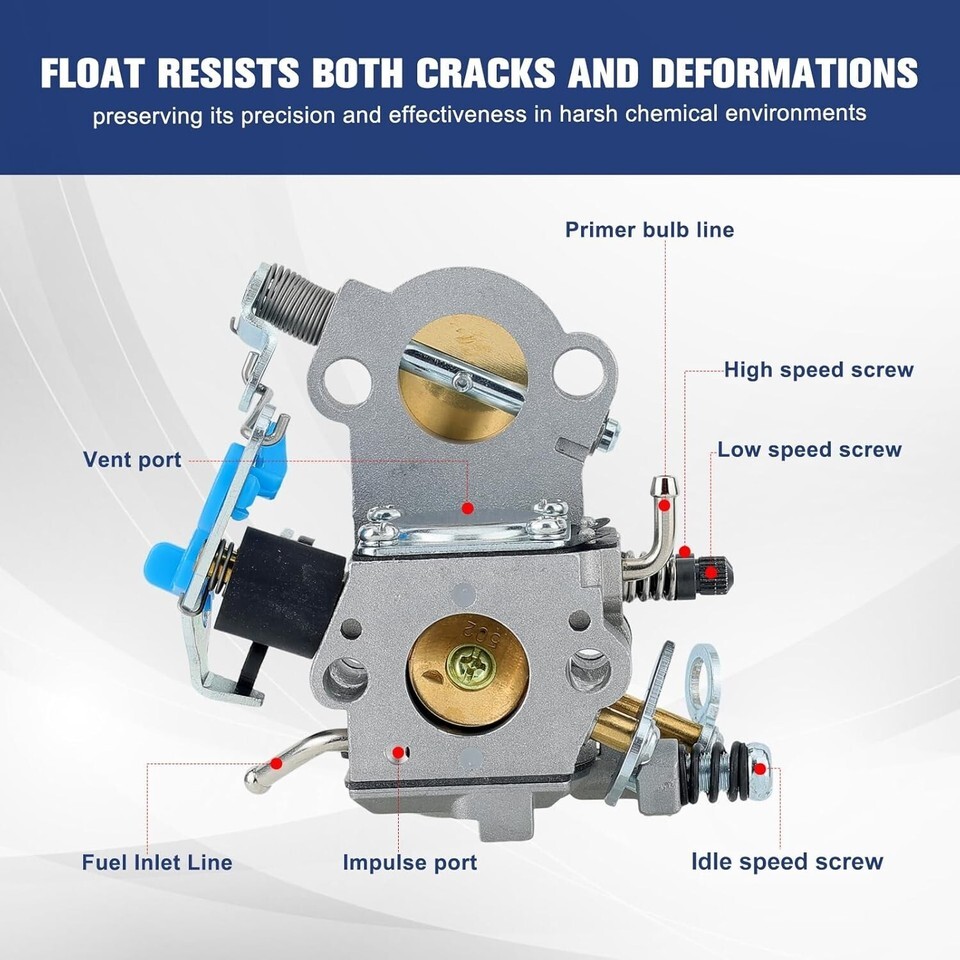 FLOAT RESISTS BOTH CRACKS AND DEFORMATIONS

preserving its precision and effectiveness in harsh chemical environments

Primer bulb line

High speed screw

Low speed screw

Vent port

502

Fuel Inlet Line

Impulse port

Idle speed screw