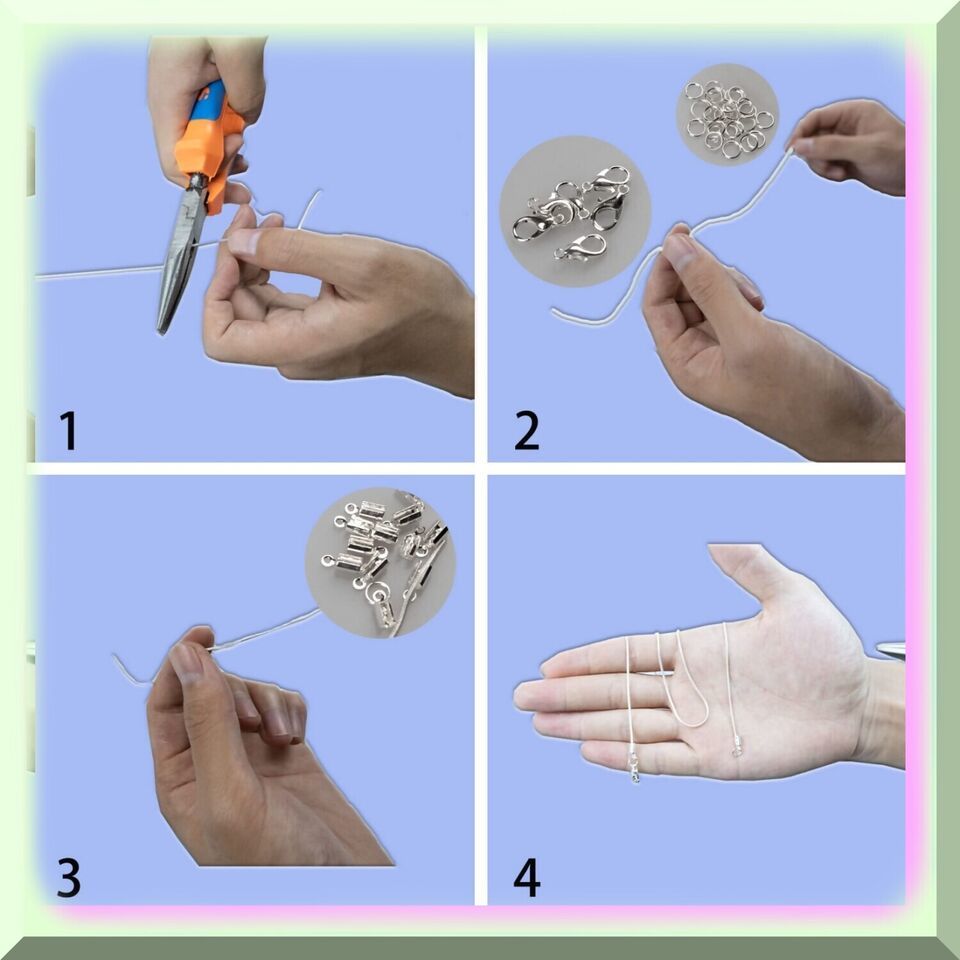 1

2

3

4