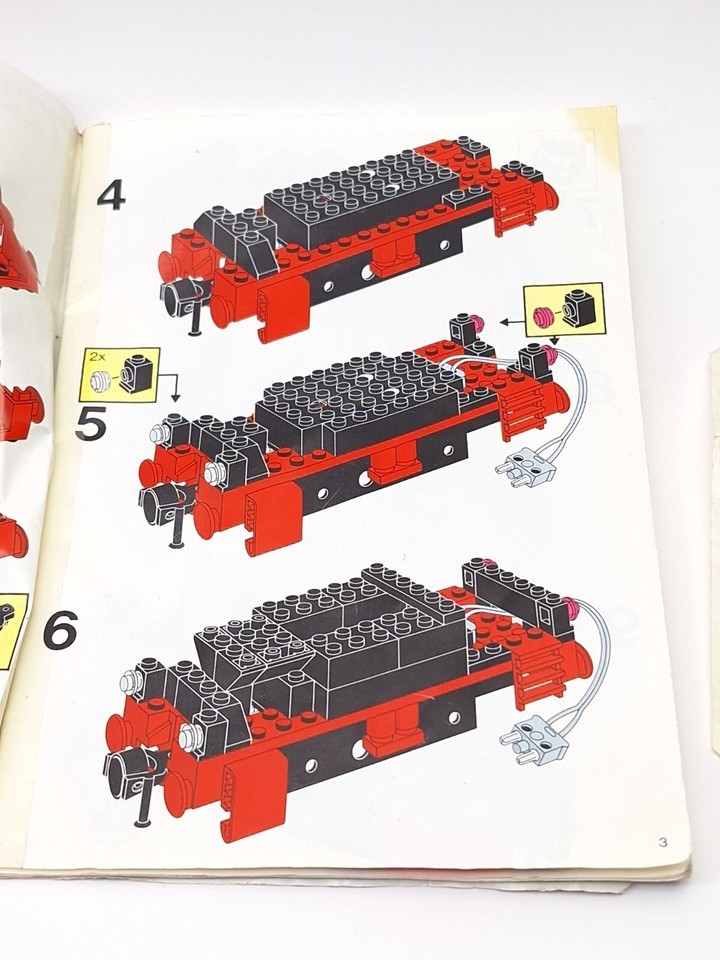 4

2x

5

6

3